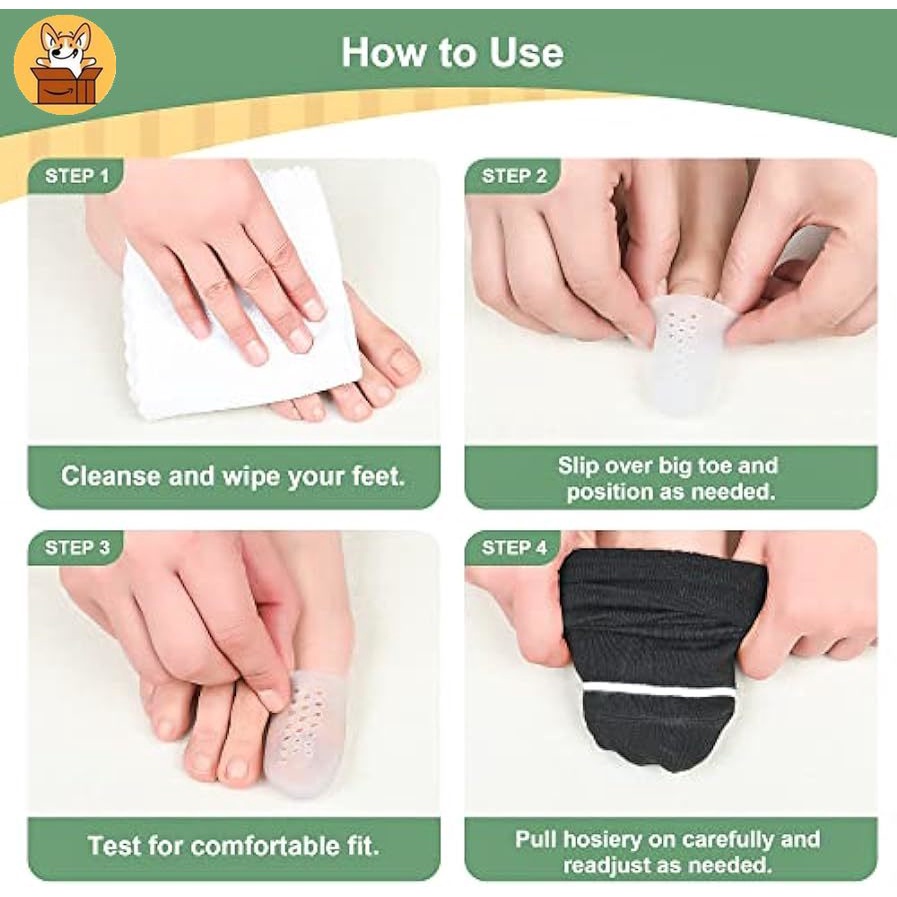 How to Use

STEP 1

Cleanse and wipe your feet.

STEP 2

Slip over big toe and position as needed.

STEP 3

Test for comfortable fit.

STEP 4

Pull hosiery on carefully and readjust as needed.