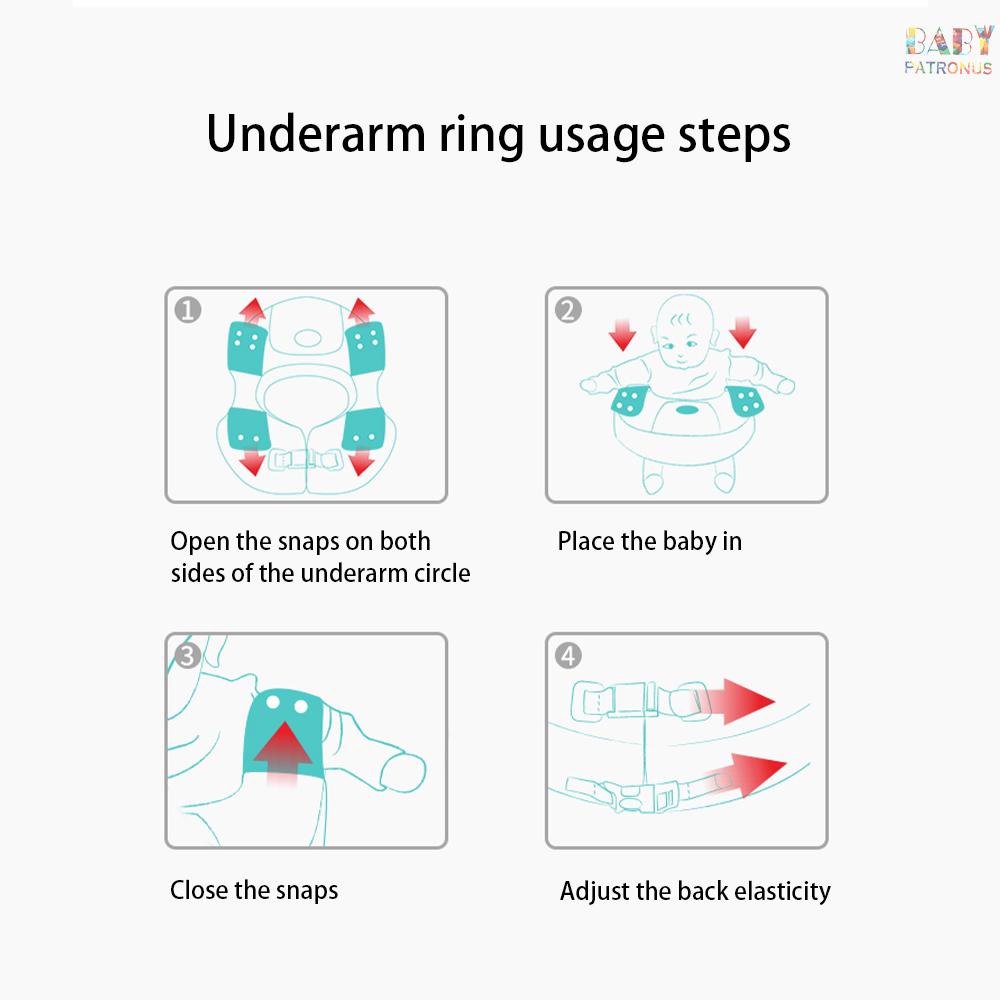 BABY
PATRONUS

Underarm ring usage steps

1

Open the snaps on both sides of the underarm circle

2

Place the baby in

3

Close the snaps

4

Adjust the back elasticity