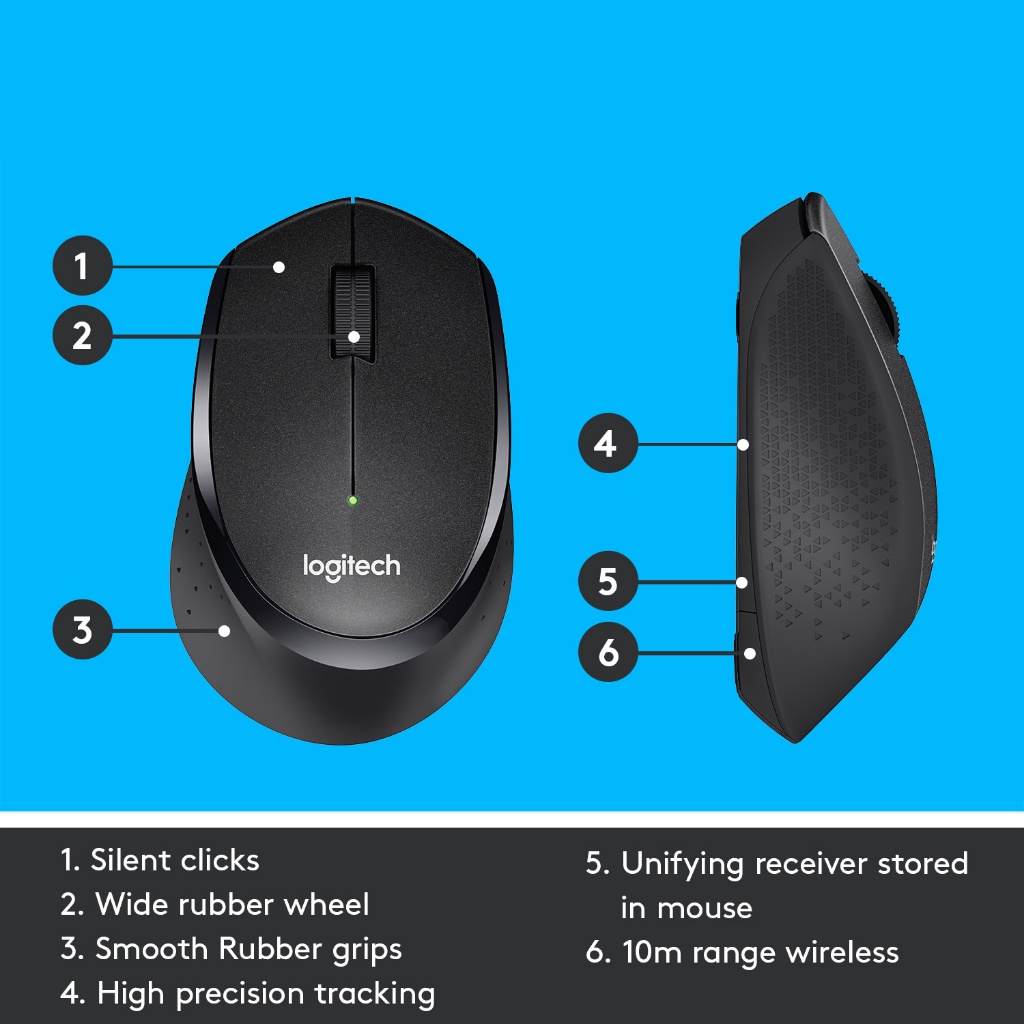 1

2

logitech

3

4

5

6

1. Silent clicks
2. Wide rubber wheel
3. Smooth Rubber grips
4. High precision tracking

5. Unifying receiver stored in mouse
6. 10m range wireless