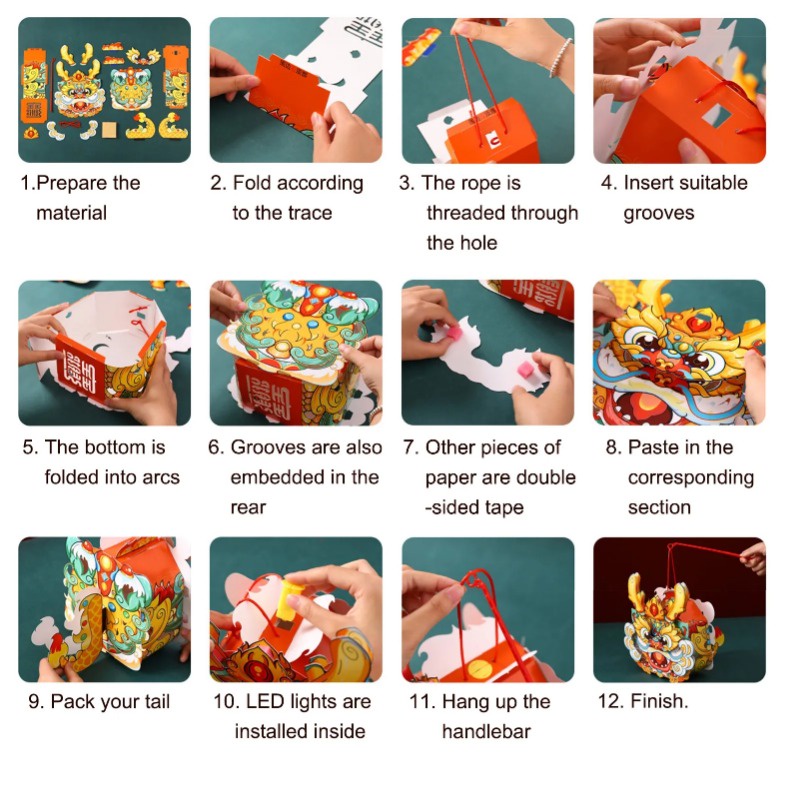 1.Prepare the material

2. Fold according to the trace

3. The rope is threaded through the hole

4. Insert suitable grooves

5. The bottom is folded into arcs

6. Grooves are also embedded in the rear

7. Other pieces of paper are double -sided tape

8. Paste in the corresponding section

9. Pack your tail

10. LED lights are installed inside

11. Hang up the handlebar

12. Finish.