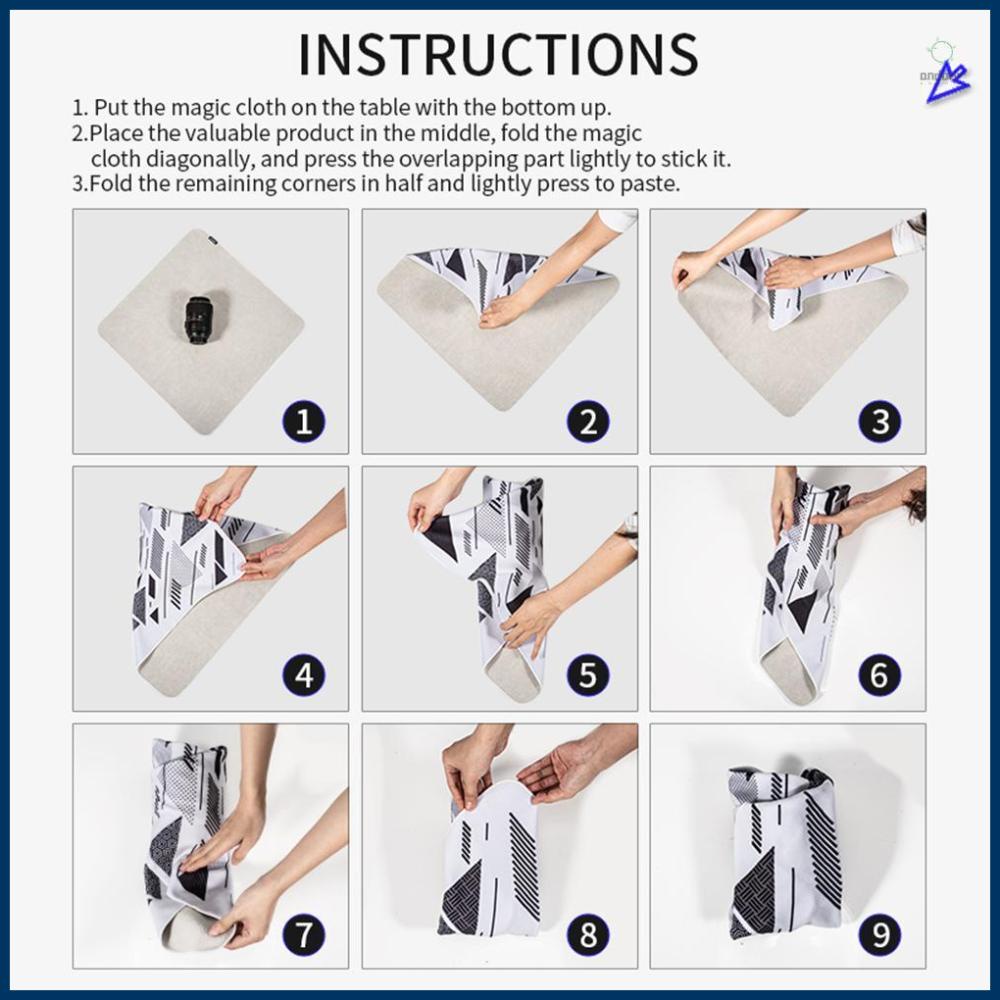 INSTRUCTIONS

1. Put the magic cloth on the table with the bottom up.
2.Place the valuable product in the middle, fold the magic cloth diagonally, and press the overlapping part lightly to stick it.
3.Fold the remaining corners in half and lightly press to paste.

1

2

3

4

5

6

7

8

9