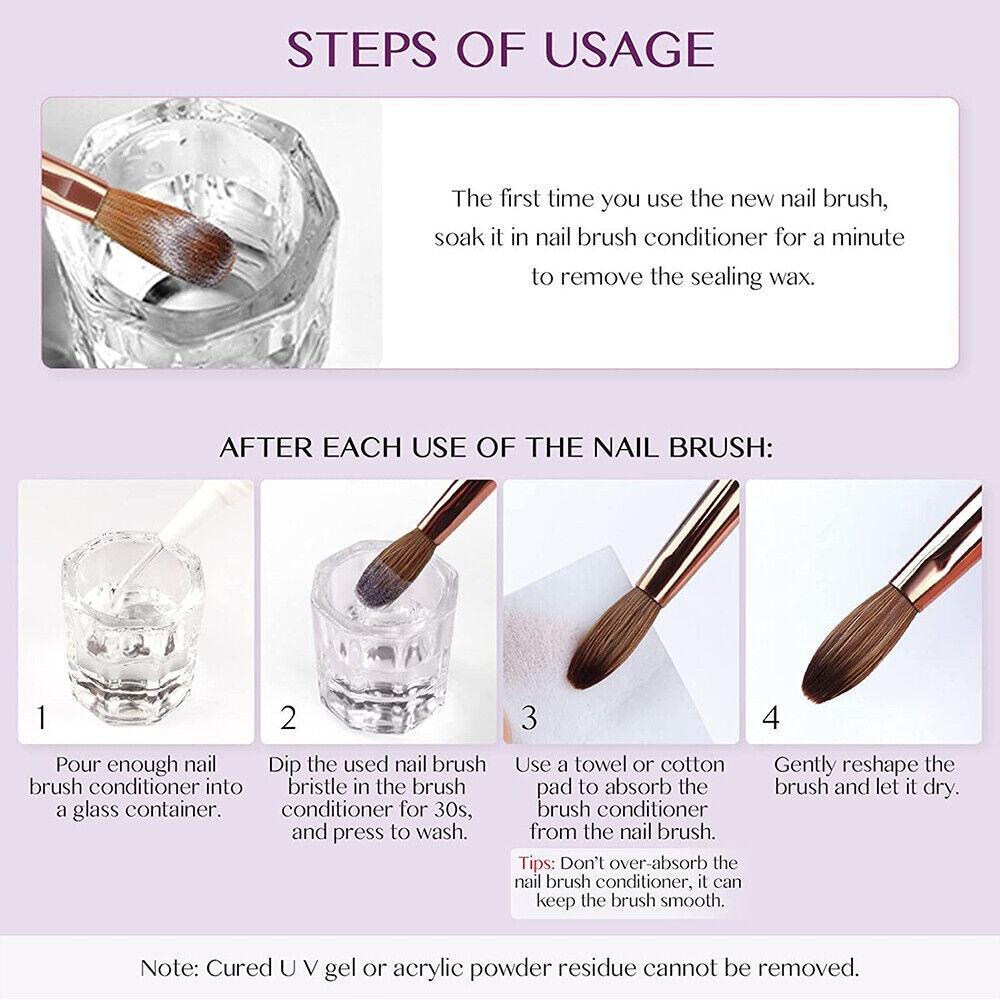 STEPS OF USAGE

The first time you use the new nail brush, soak it in nail brush conditioner for a minute to remove the sealing wax.

AFTER EACH USE OF THE NAIL BRUSH:

1
Pour enough nail brush conditioner into a glass container.

2
Dip the used nail brush bristle in the brush conditioner for 30s, and press to wash.

3
Use a towel or cotton pad to absorb the brush conditioner from the nail brush.

Tips: Don't over-absorb the nail brush conditioner, it can keep the brush smooth.

4
Gently reshape the brush and let it dry.

Note: Cured U V gel or acrylic powder residue cannot be removed.