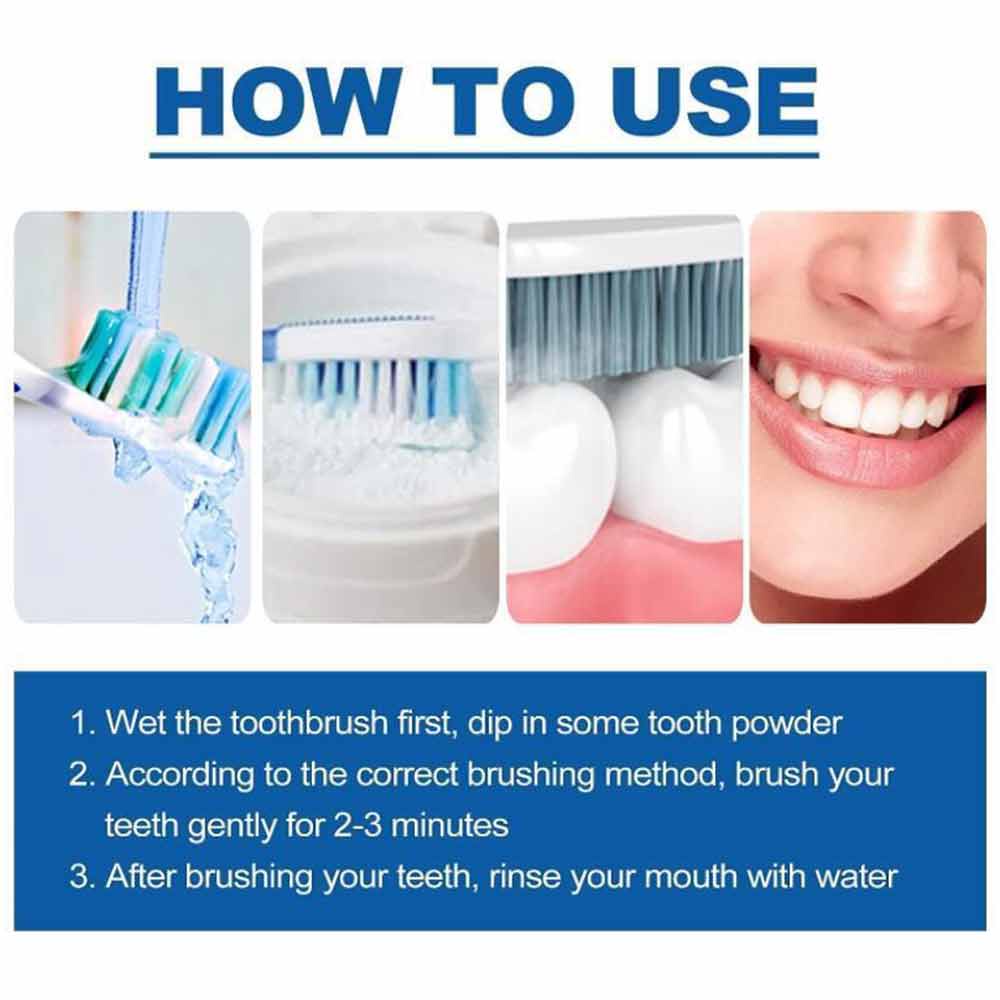 HOW TO USE

1. Wet the toothbrush first, dip in some tooth powder
2. According to the correct brushing method, brush your teeth gently for 2-3 minutes
3. After brushing your teeth, rinse your mouth with water