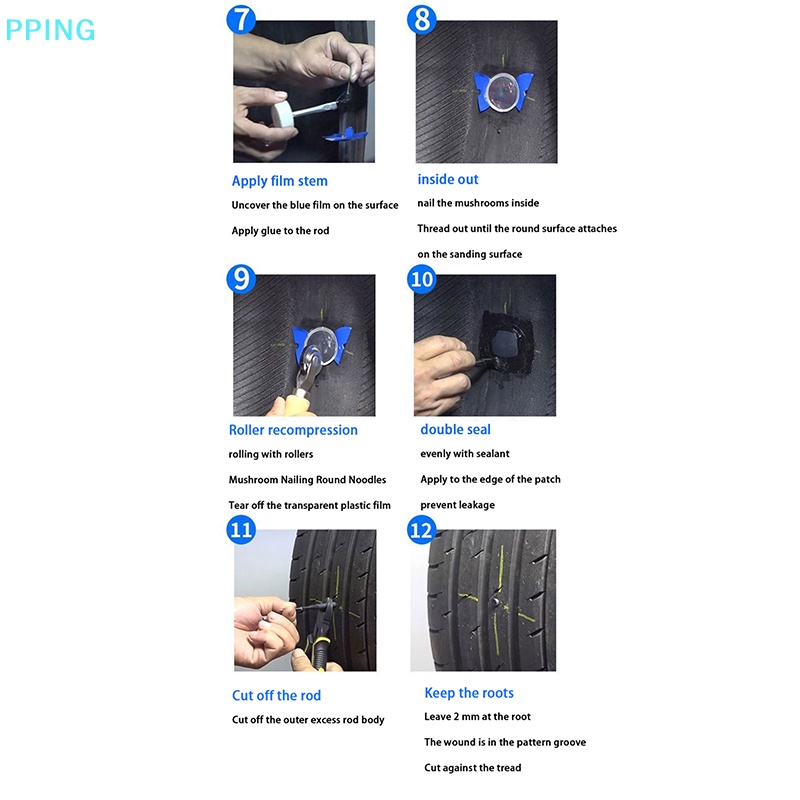 PPING

7

Apply film stem

Uncover the blue film on the surface

Apply glue to the rod

8

inside out

nail the mushrooms inside

Thread out until the round surface attaches

on the sanding surface

9

Roller recompression

rolling with rollers

Mushroom Nailing Round Noodles

Tear off the transparent plastic film

10

double seal

evenly with sealant

Apply to the edge of the patch

prevent leakage

11

Cut off the rod

Cut off the outer excess rod body

12

Keep the roots

Leave 2 mm at the root

The wound is in the pattern groove

Cut against the tread