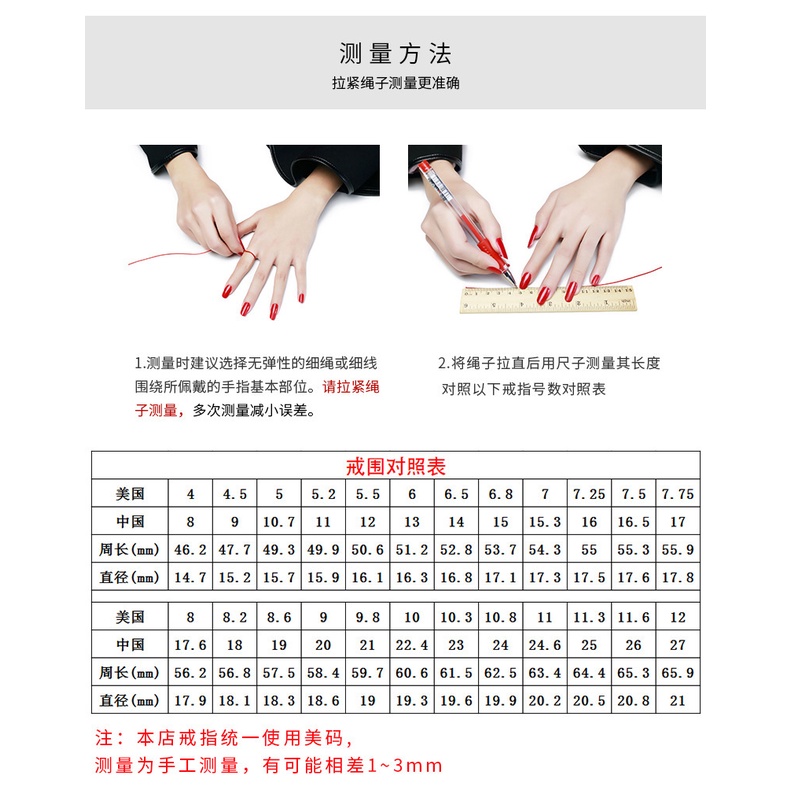 测量方法
拉紧绳子测量更准确

1.测量时建议选择无弹性的细绳或细线围绕所佩戴的手指基本部位。请拉紧绳子测量，多次测量减小误差。

2.将绳子拉直后用尺子测量其长度对照以下戒指号数对照表

戒围对照表

| 美国 | 4 | 4.5 | 5 | 5.2 | 5.5 | 6 | 6.5 | 6.8 | 7 | 7.25 | 7.5 | 7.75 |
|---|---|---|---|---|---|---|---|---|---|---|---|---|
| 中国 | 8 | 9 | 10.7 | 11 | 12 | 13 | 14 | 15 | 15.3 | 16 | 16.5 | 17 |
| 周长(mm) | 46.2 | 47.7 | 49.3 | 49.9 | 50.6 | 51.2 | 52.8 | 53.7 | 54.3 | 55 | 55.3 | 55.9 |
| 直径(mm) | 14.7 | 15.2 | 15.7 | 15.9 | 16.1 | 16.3 | 16.8 | 17.1 | 17.3 | 17.5 | 17.6 | 17.8 |

| 美国 | 8 | 8.2 | 8.6 | 9 | 9.8 | 10 | 10.3 | 10.8 | 11 | 11.3 | 11.6 | 12 |
|---|---|---|---|---|---|---|---|---|---|---|---|---|
| 中国 | 17.6 | 18 | 19 | 20 | 21 | 22.4 | 23 | 24 | 24.6 | 25 | 26 | 27 |
| 周长(mm) | 56.2 | 56.8 | 57.5 | 58.4 | 59.7 | 60.6 | 61.5 | 62.5 | 63.4 | 64.4 | 65.3 | 65.9 |
| 直径(mm) | 17.9 | 18.1 | 18.3 | 18.6 | 19 | 19.3 | 19.6 | 19.9 | 20.2 | 20.5 | 20.8 | 21 |

注：本店戒指统一使用美码，
测量为手工测量，有可能相差1~3mm