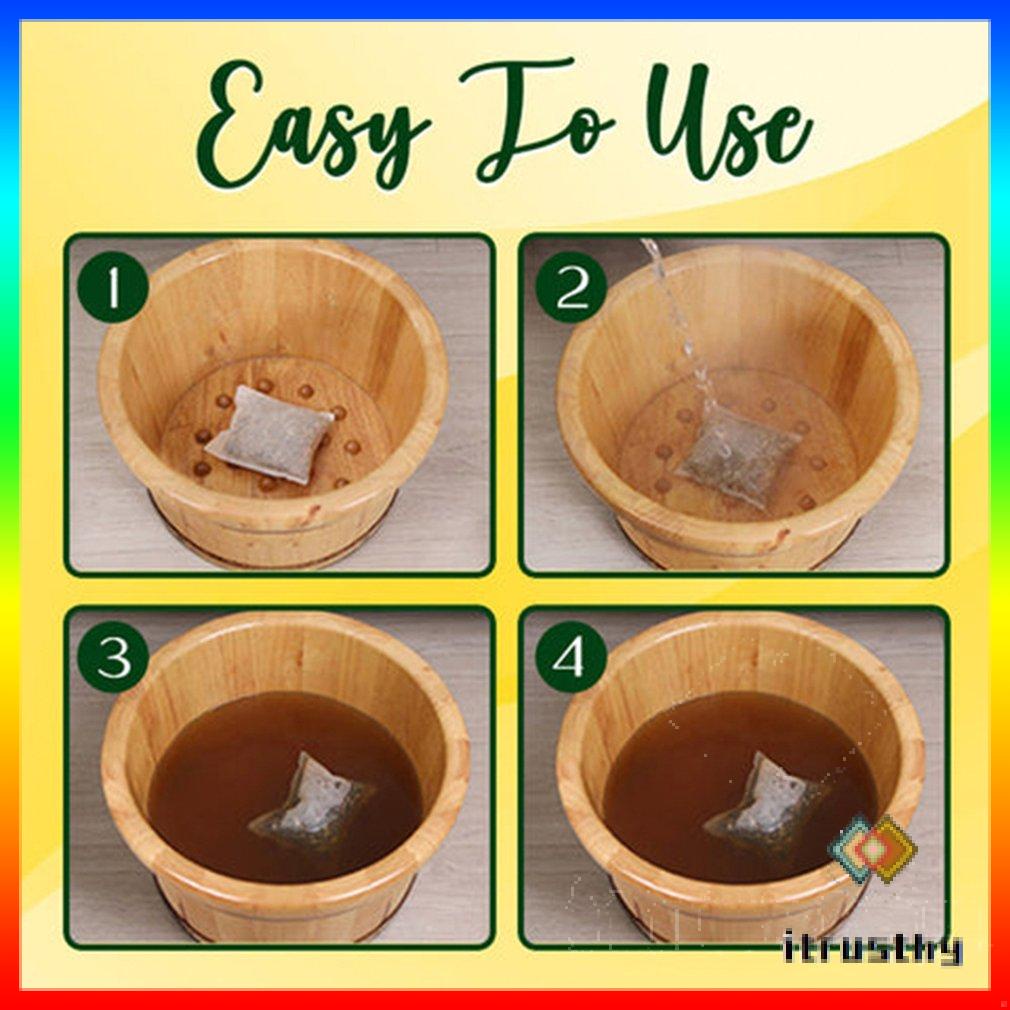 Easy To Use

1

2

3

4

itrusthy