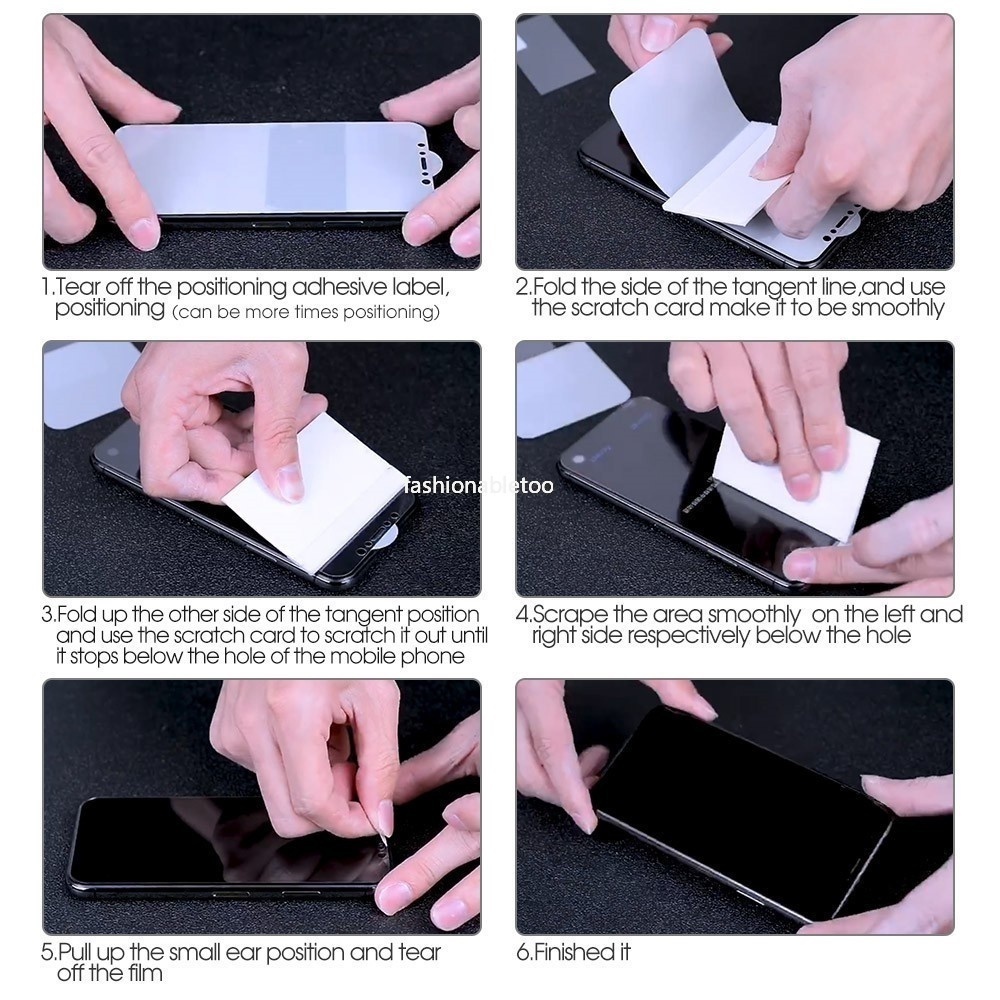 1.Tear off the positioning adhesive label, positioning (can be more times positioning)

2.Fold the side of the tangent line,and use the scratch card make it to be smoothly

fashionabletoo

3.Fold up the other side of the tangent position and use the scratch card to scratch it out until it stops below the hole of the mobile phone

4.Scrape the area smoothly on the left and right side respectively below the hole

5.Pull up the small ear position and tear off the film

6.Finished it