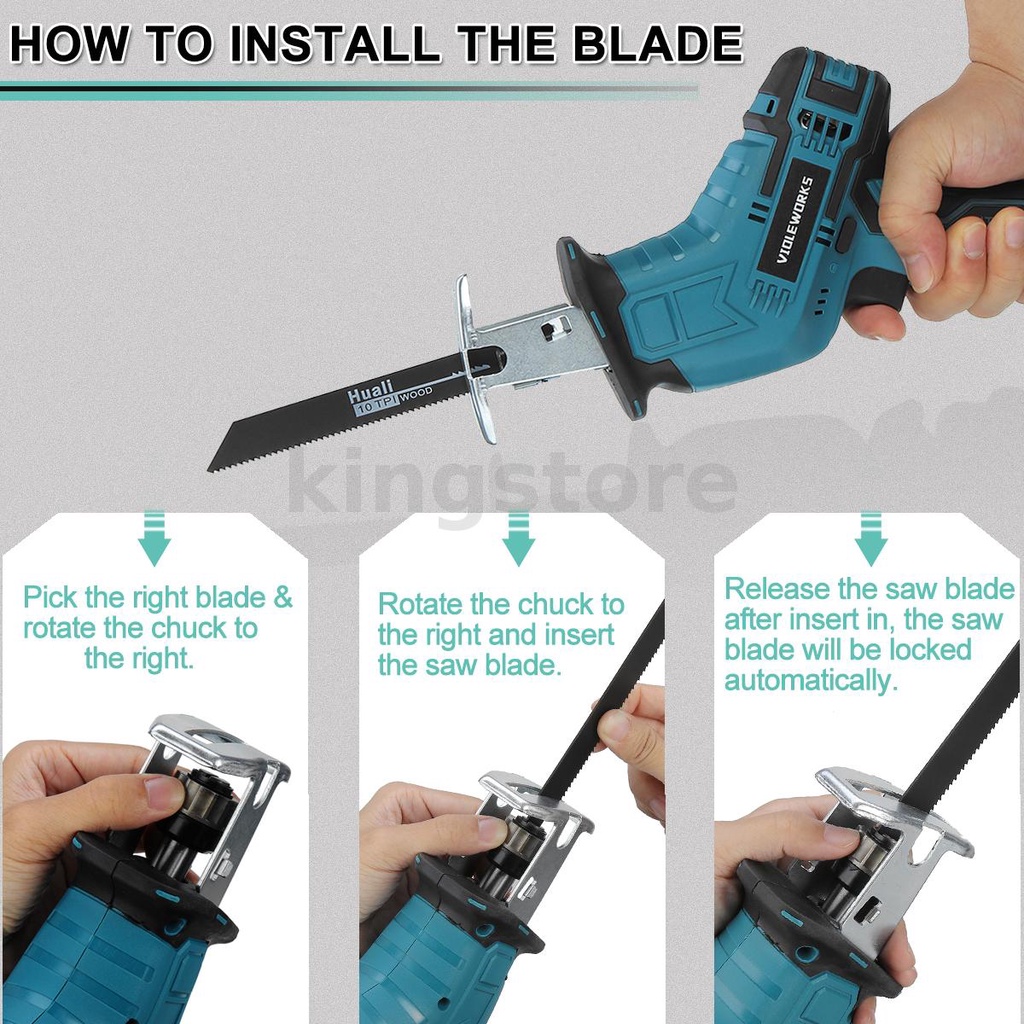 HOW TO INSTALL THE BLADE

VIOLEWORKS

Huali 10 TPI WOOD

kingstore

Pick the right blade & rotate the chuck to the right.

Rotate the chuck to the right and insert the saw blade.

Release the saw blade after insert in, the saw blade will be locked automatically.