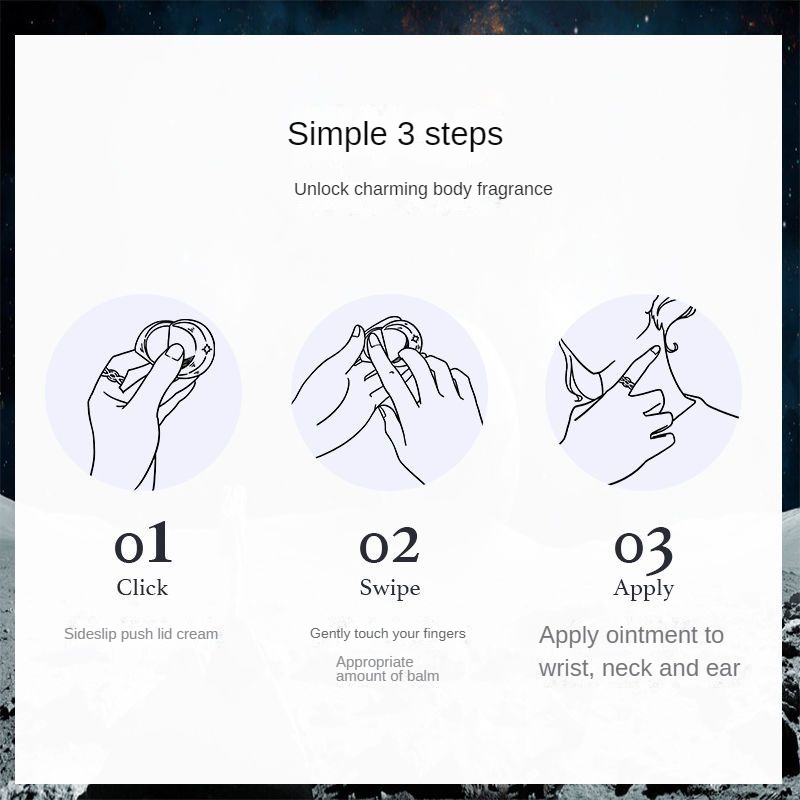 Simple 3 steps

Unlock charming body fragrance

01
Click

Sideslip push lid cream

02
Swipe

Gently touch your fingers

Appropriate amount of balm

03
Apply

Apply ointment to wrist, neck and ear