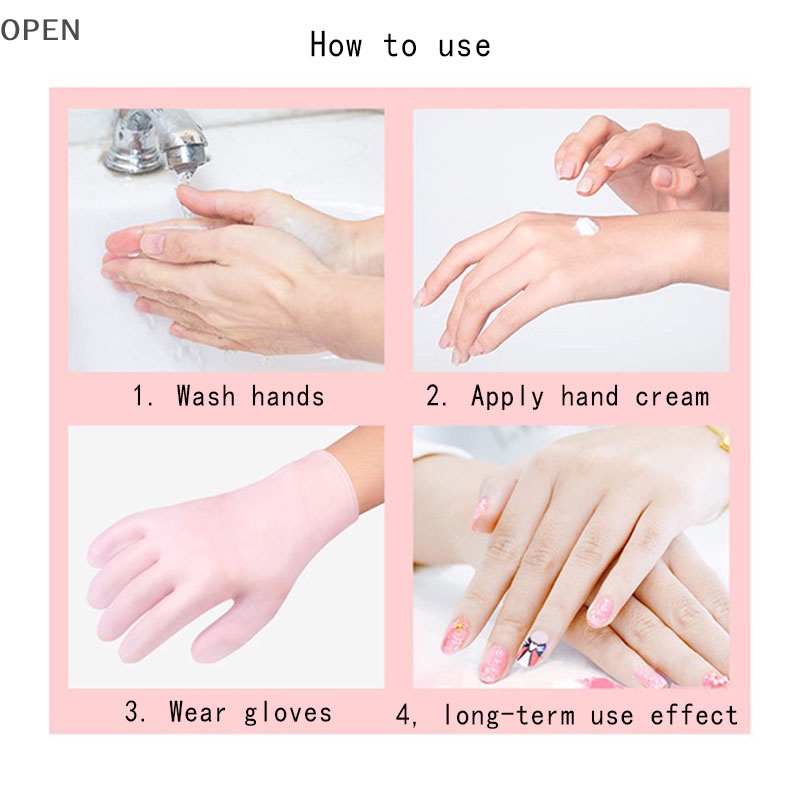 OPEN

How to use

1. Wash hands

2. Apply hand cream

3. Wear gloves

4, long-term use effect