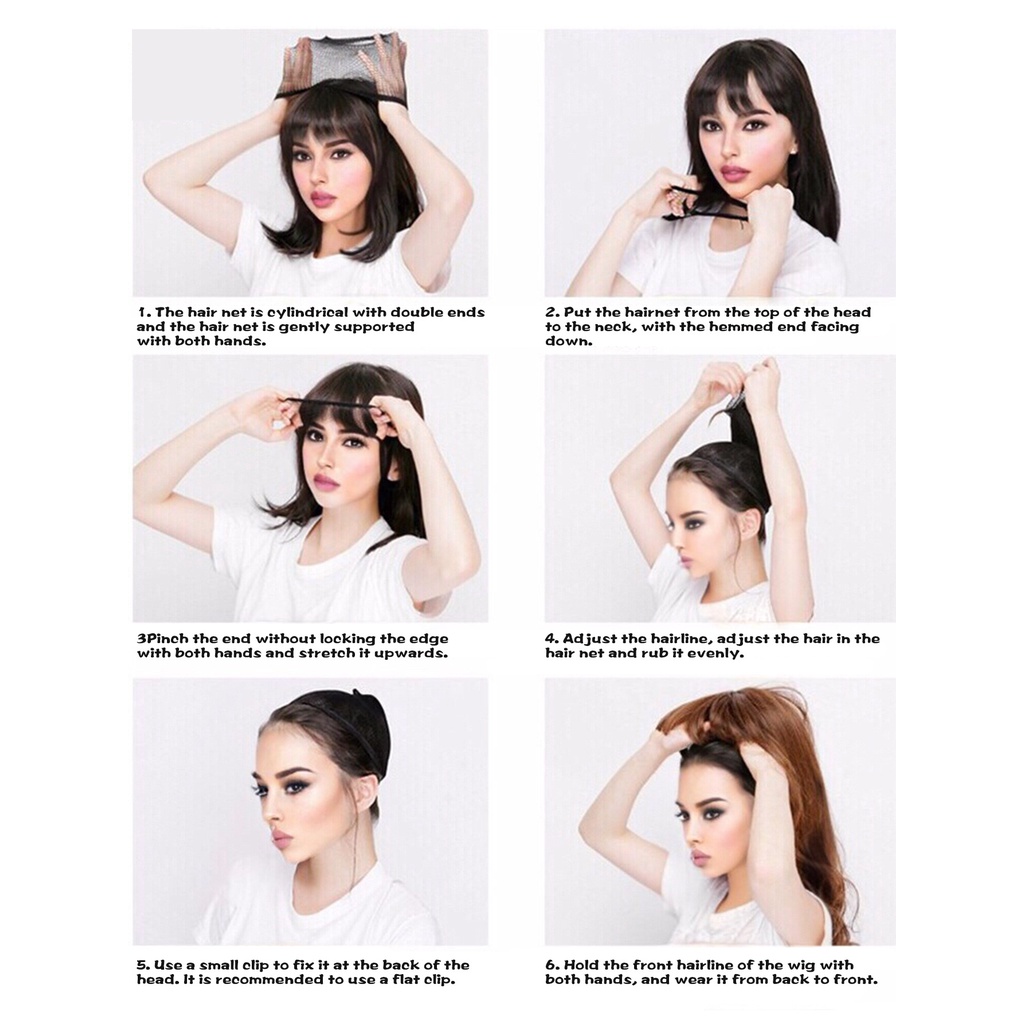 1. The hair net is cylindrical with double ends and the hair net is gently supported with both hands.

2. Put the hairnet from the top of the head to the neck, with the hemmed end facing down.

3Pinch the end without locking the edge with both hands and stretch it upwards.

4. Adjust the hairline, adjust the hair in the hair net and rub it evenly.

5. Use a small clip to fix it at the back of the head. It is recommended to use a flat clip.

6. Hold the front hairline of the wig with both hands, and wear it from back to front.