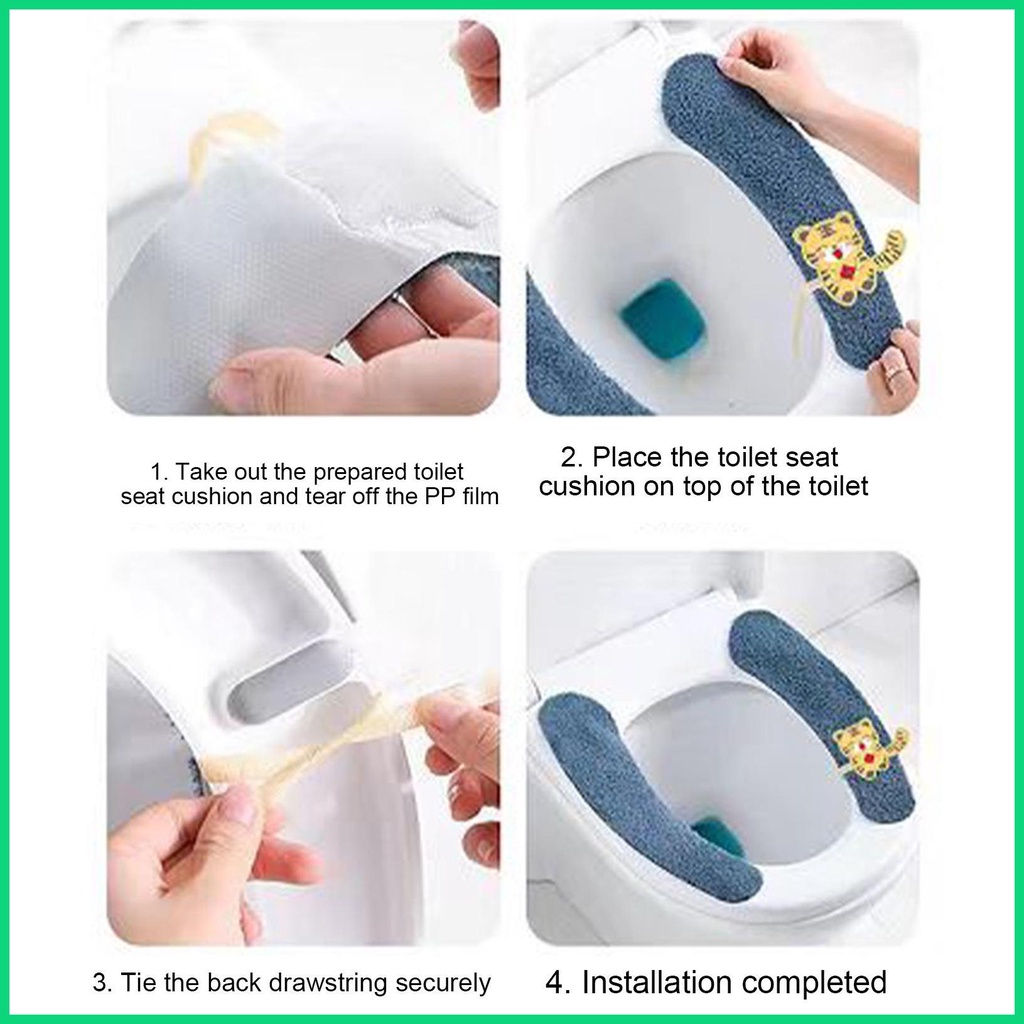 1. Take out the prepared toilet seat cushion and tear off the PP film

2. Place the toilet seat cushion on top of the toilet

3. Tie the back drawstring securely

4. Installation completed