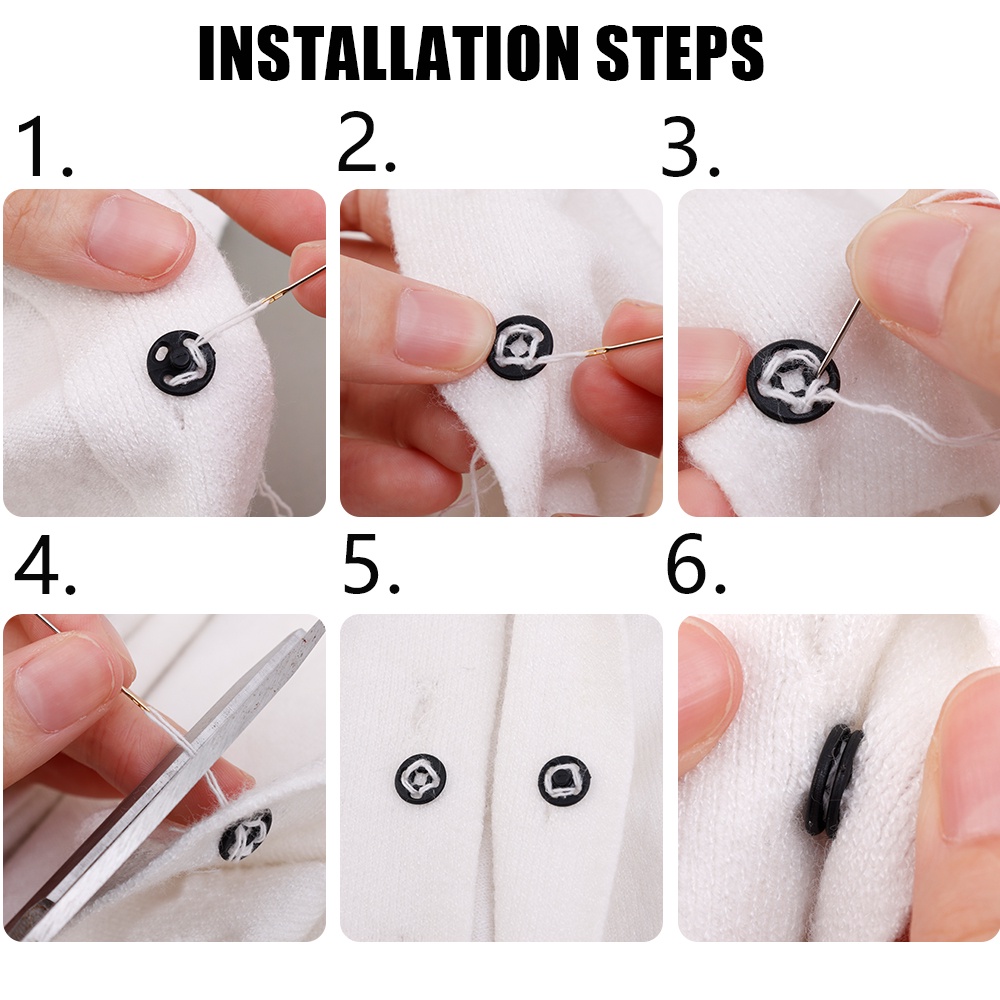 INSTALLATION STEPS

1.

2.

3.

4.

5.

6.