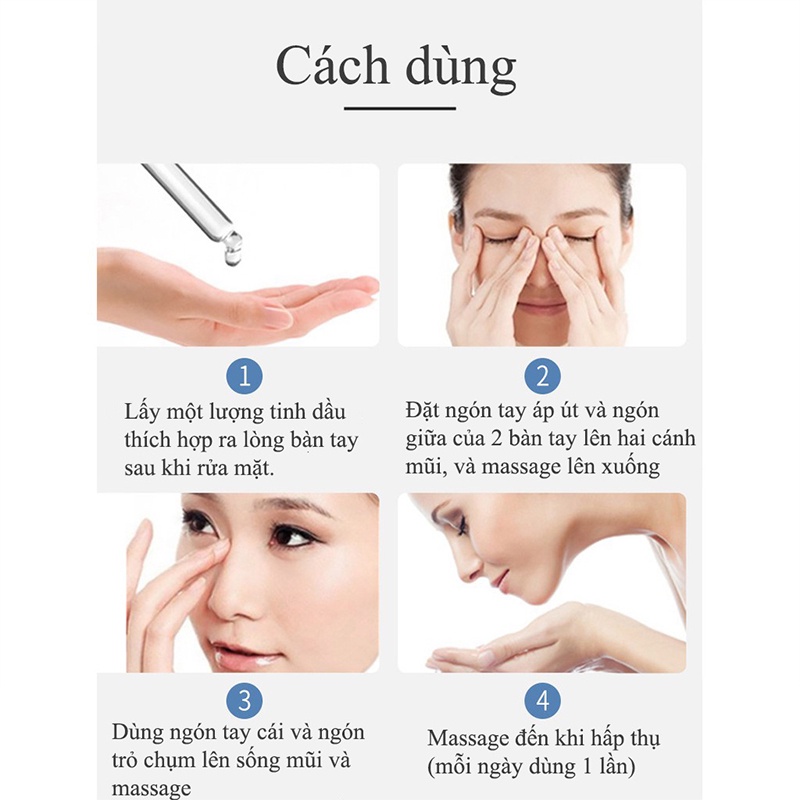 Cách dùng

1
Lấy một lượng tinh dầu thích hợp ra lòng bàn tay sau khi rửa mặt.

2
Đặt ngón tay áp út và ngón giữa của 2 bàn tay lên hai cánh mũi, và massage lên xuống

3
Dùng ngón tay cái và ngón trỏ chụm lên sống mũi và massage

4
Massage đến khi hấp thụ (mỗi ngày dùng 1 lần)