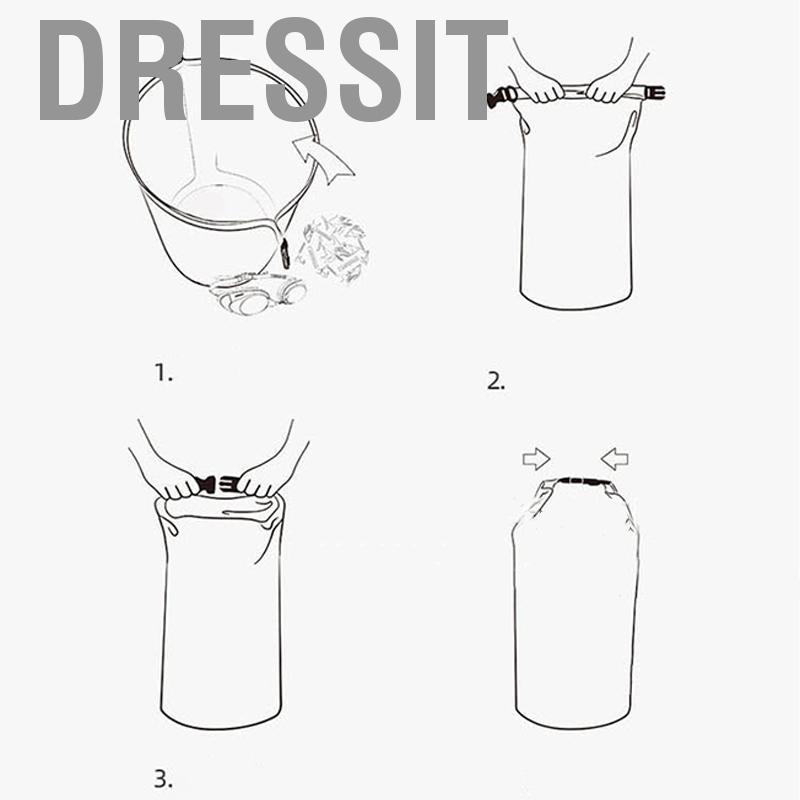 DRESSIT

1.

2.

3.