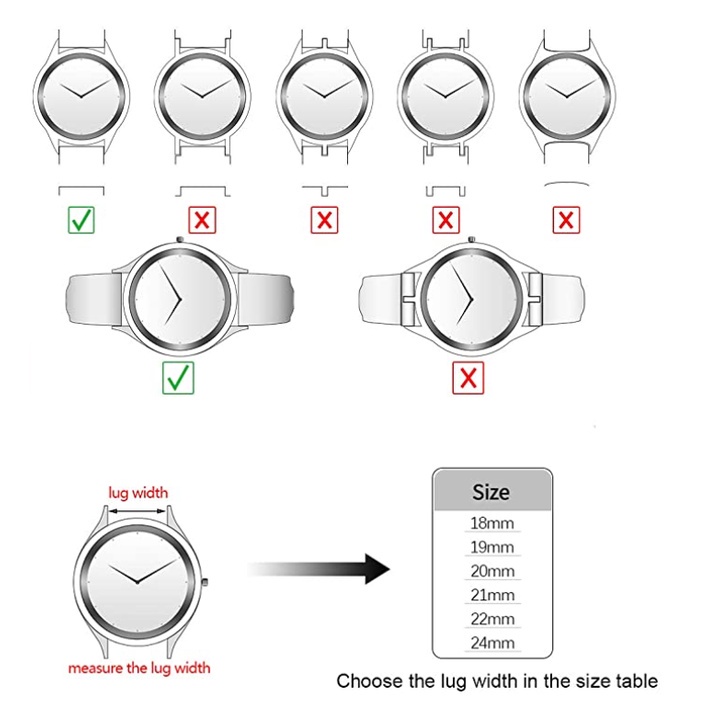 lug width

measure the lug width

| Size |
|---|
| 18mm |
| 19mm |
| 20mm |
| 21mm |
| 22mm |
| 24mm |

Choose the lug width in the size table