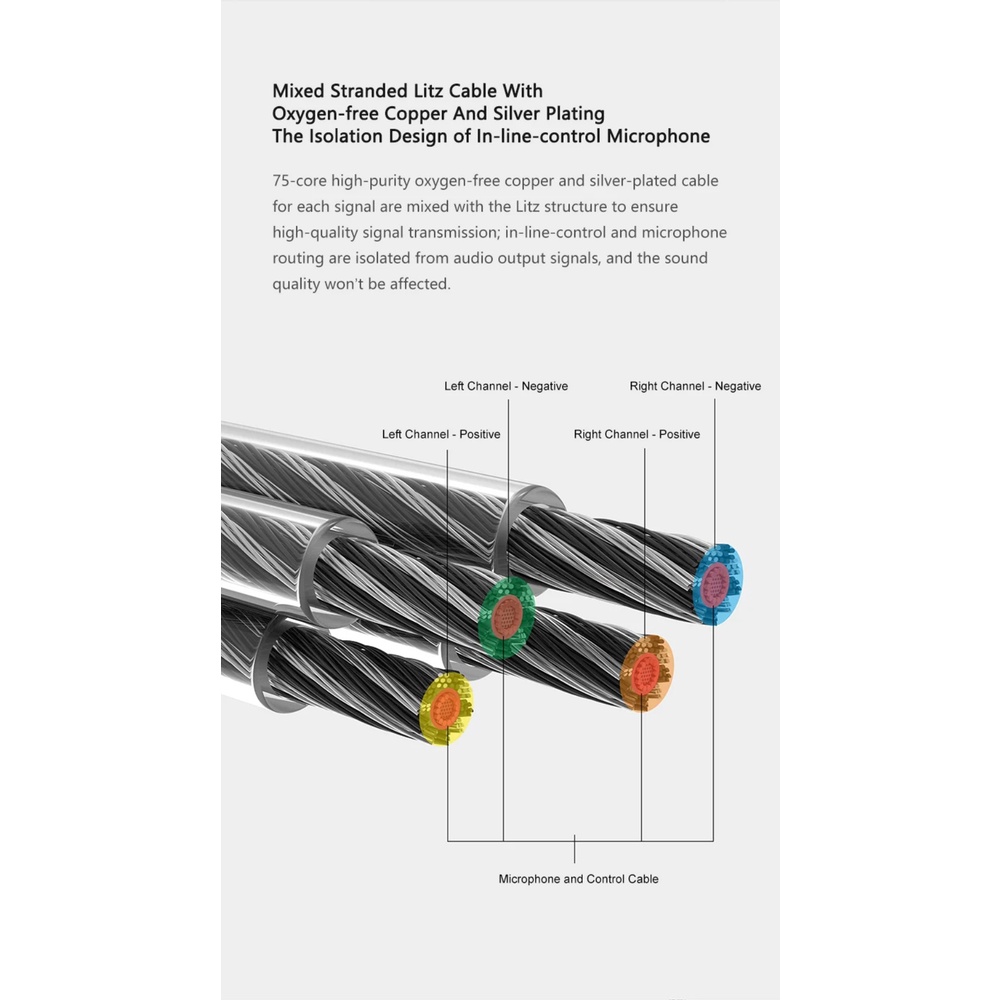 Mixed Stranded Litz Cable With
Oxygen-free Copper And Silver Plating
The Isolation Design of In-line-control Microphone

75-core high-purity oxygen-free copper and silver-plated cable for each signal are mixed with the Litz structure to ensure high-quality signal transmission; in-line-control and microphone routing are isolated from audio output signals, and the sound quality won't be affected.

Left Channel - Negative

Right Channel - Negative

Left Channel - Positive

Right Channel - Positive

Microphone and Control Cable