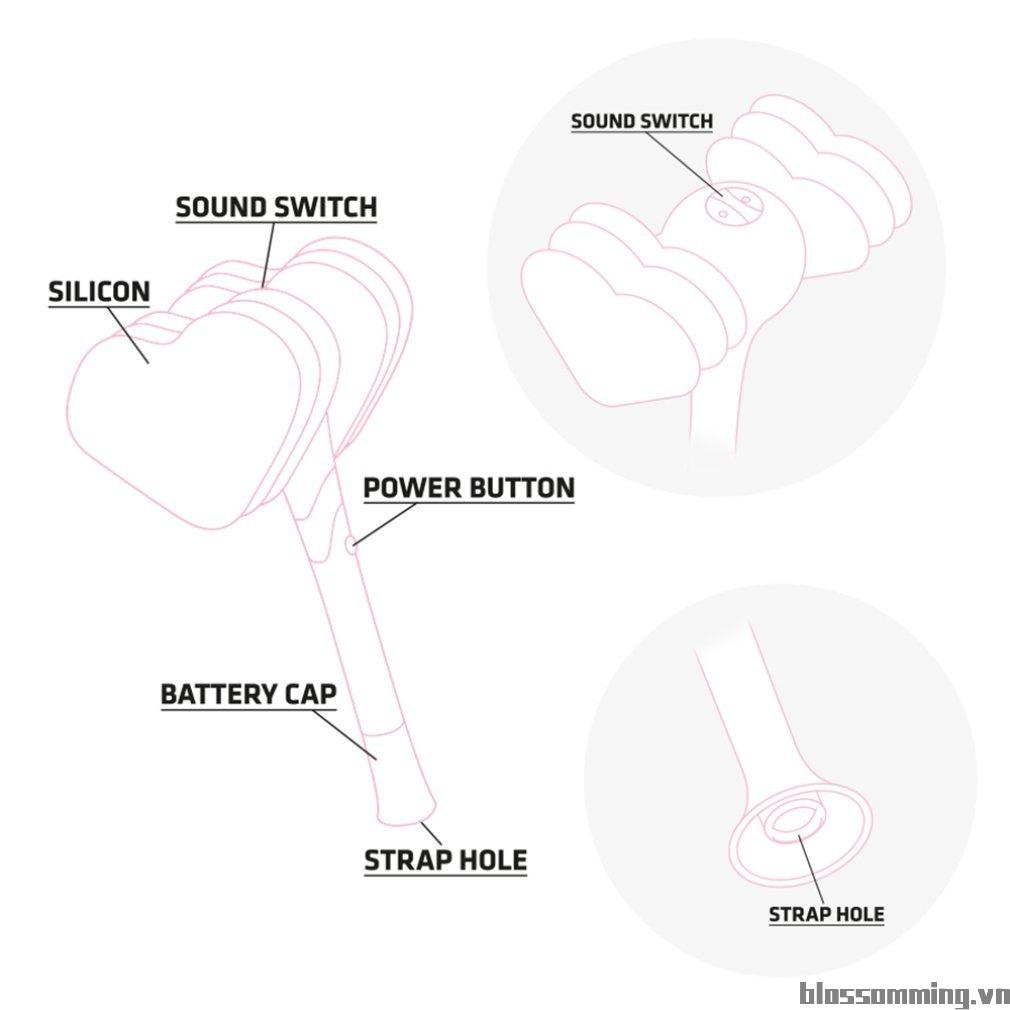 SOUND SWITCH

SILICON

POWER BUTTON

BATTERY CAP

STRAP HOLE

SOUND SWITCH

STRAP HOLE

blossomming.vn