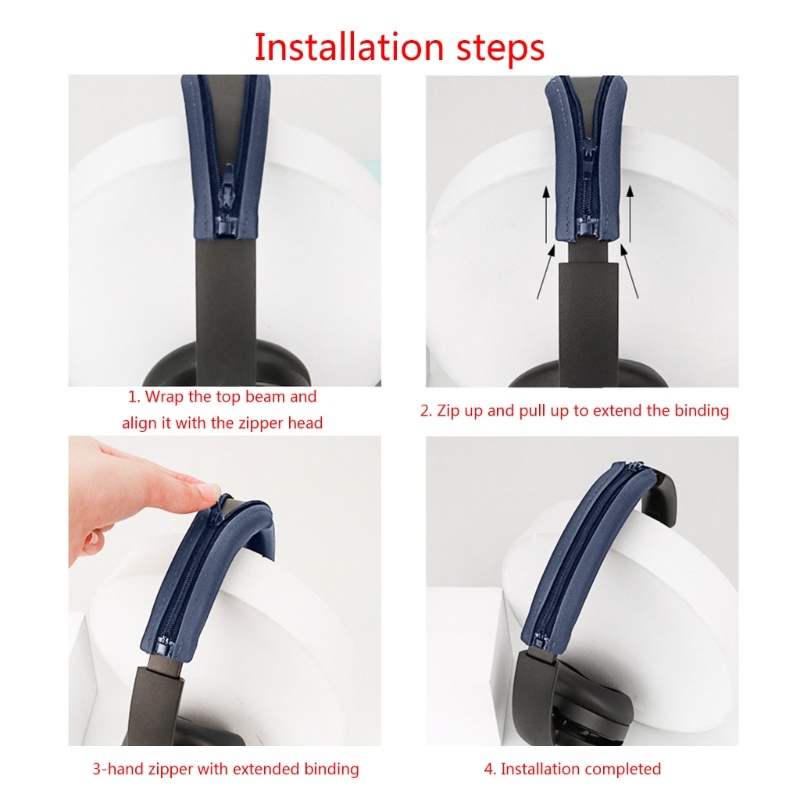 Installation steps

1. Wrap the top beam and align it with the zipper head

2. Zip up and pull up to extend the binding

3-hand zipper with extended binding

4. Installation completed