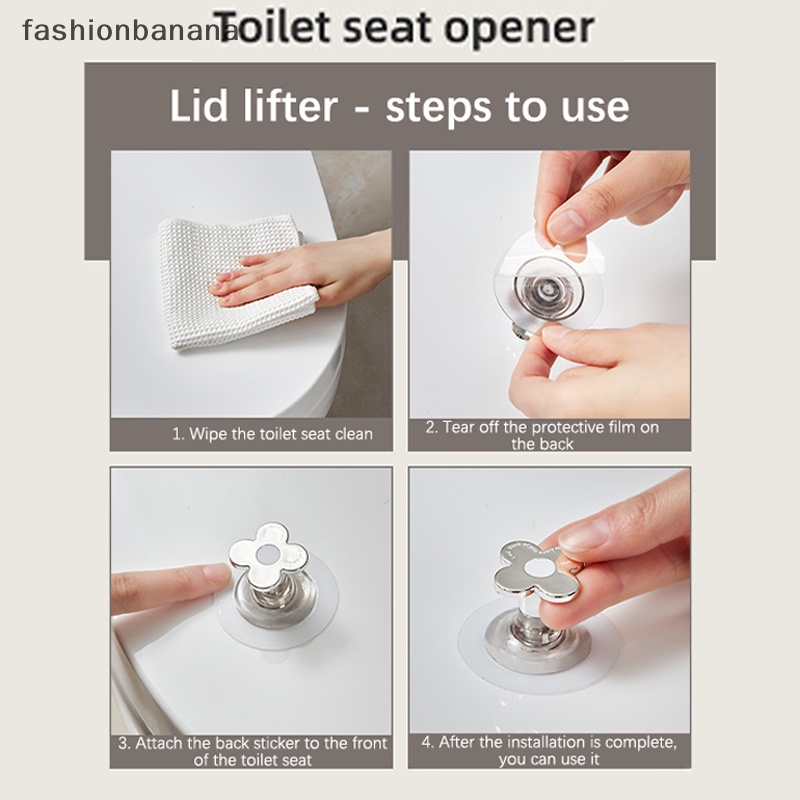 fashionbanana

Toilet seat opener

Lid lifter - steps to use

1. Wipe the toilet seat clean

2. Tear off the protective film on the back

3. Attach the back sticker to the front of the toilet seat

4. After the installation is complete, you can use it