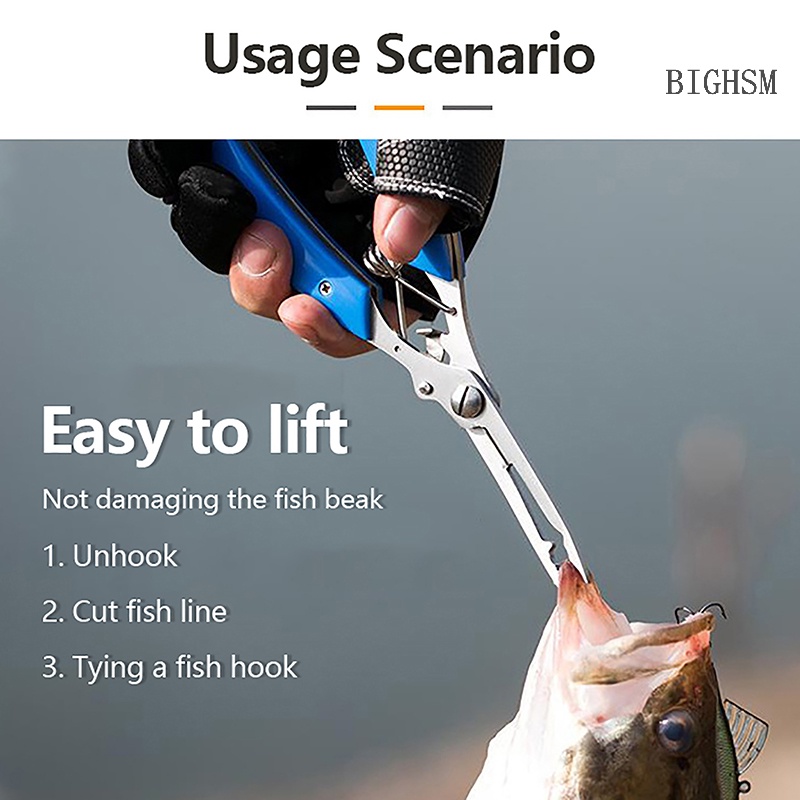 Usage Scenario

BIGHSM

Easy to lift

Not damaging the fish beak

1. Unhook

2. Cut fish line

3. Tying a fish hook