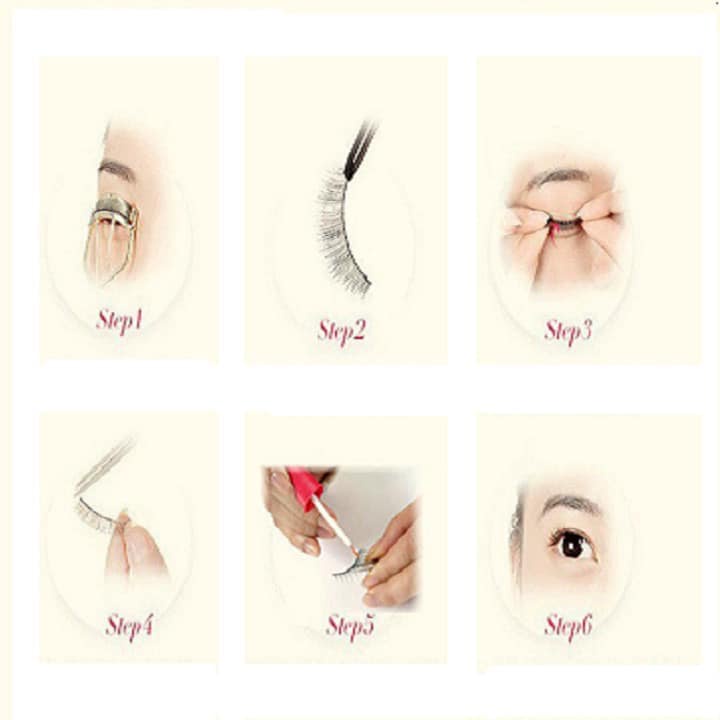 Step1

Step2

Step3

Step4

Step5

Step6