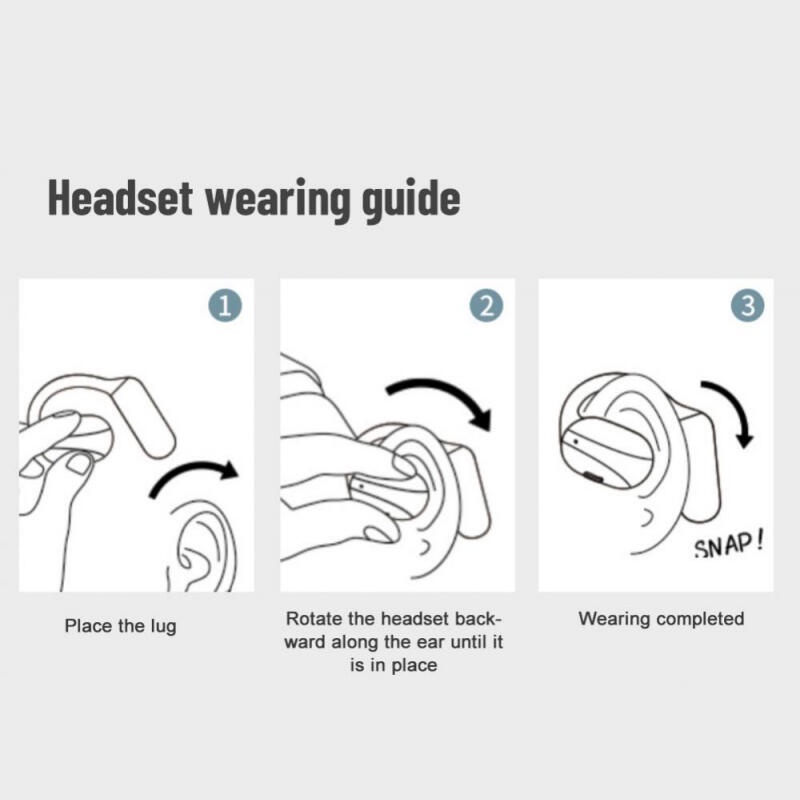 Headset wearing guide

1

Place the lug

2

Rotate the headset backward along the ear until it is in place

3

SNAP!

Wearing completed