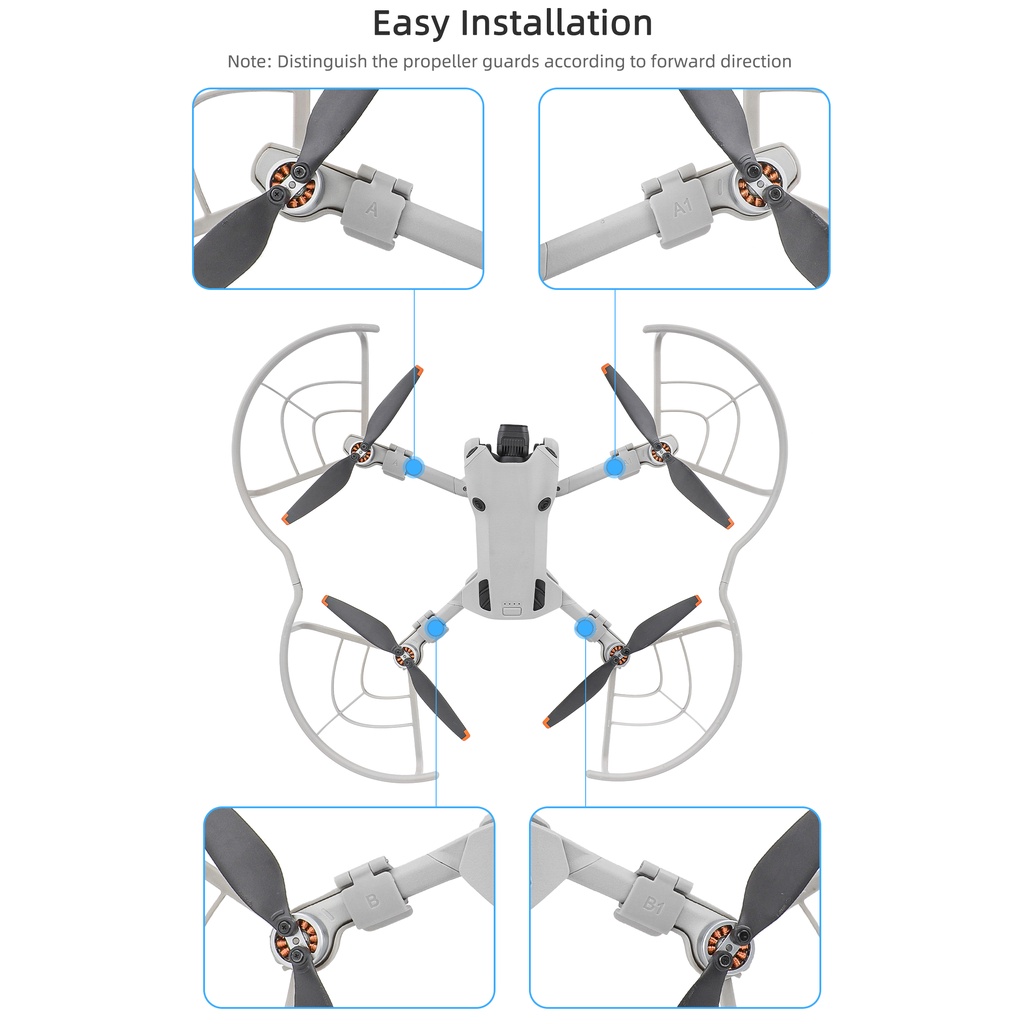 Easy Installation

Note: Distinguish the propeller guards according to forward direction

A

A1

B

B1