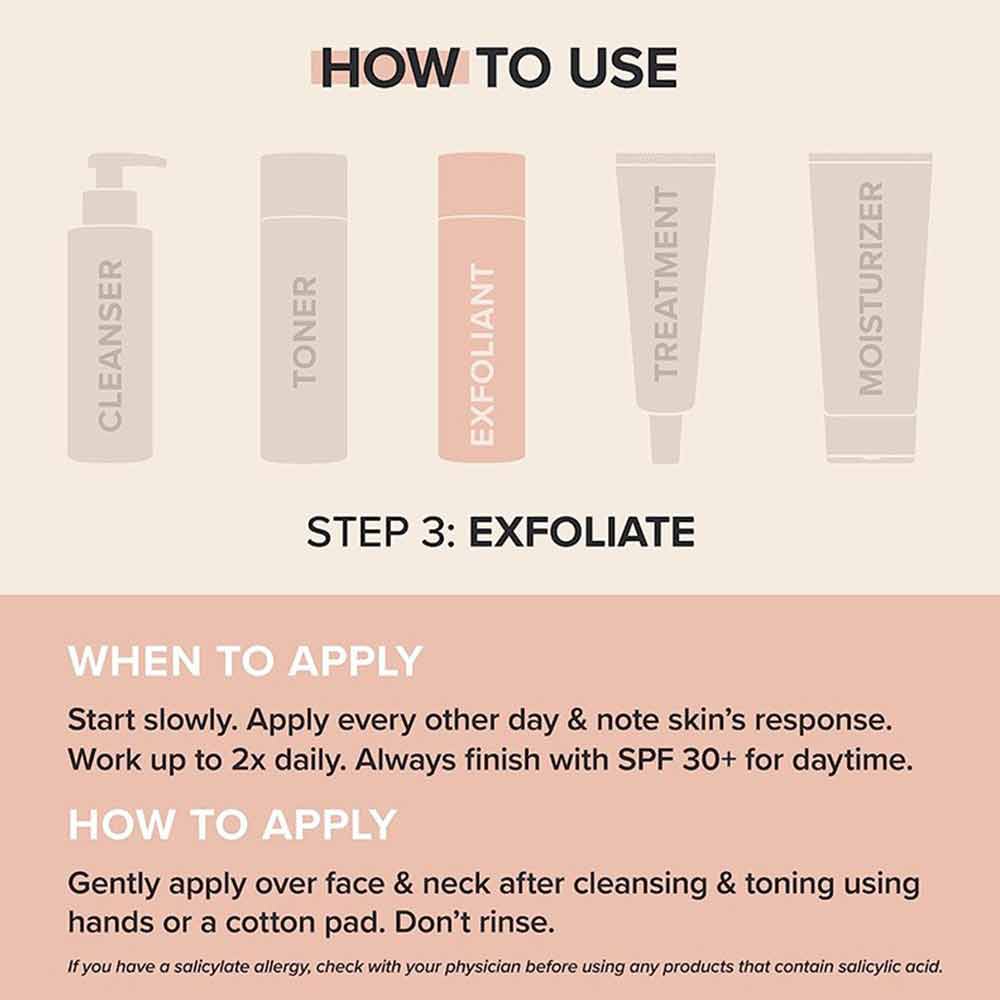 HOW TO USE

CLEANSER

TONER

EXFOLIANT

TREATMENT

MOISTURIZER

STEP 3: EXFOLIATE

WHEN TO APPLY

Start slowly. Apply every other day & note skin's response. Work up to 2x daily. Always finish with SPF 30+ for daytime.

HOW TO APPLY

Gently apply over face & neck after cleansing & toning using hands or a cotton pad. Don't rinse.

If you have a salicylate allergy, check with your physician before using any products that contain salicylic acid.