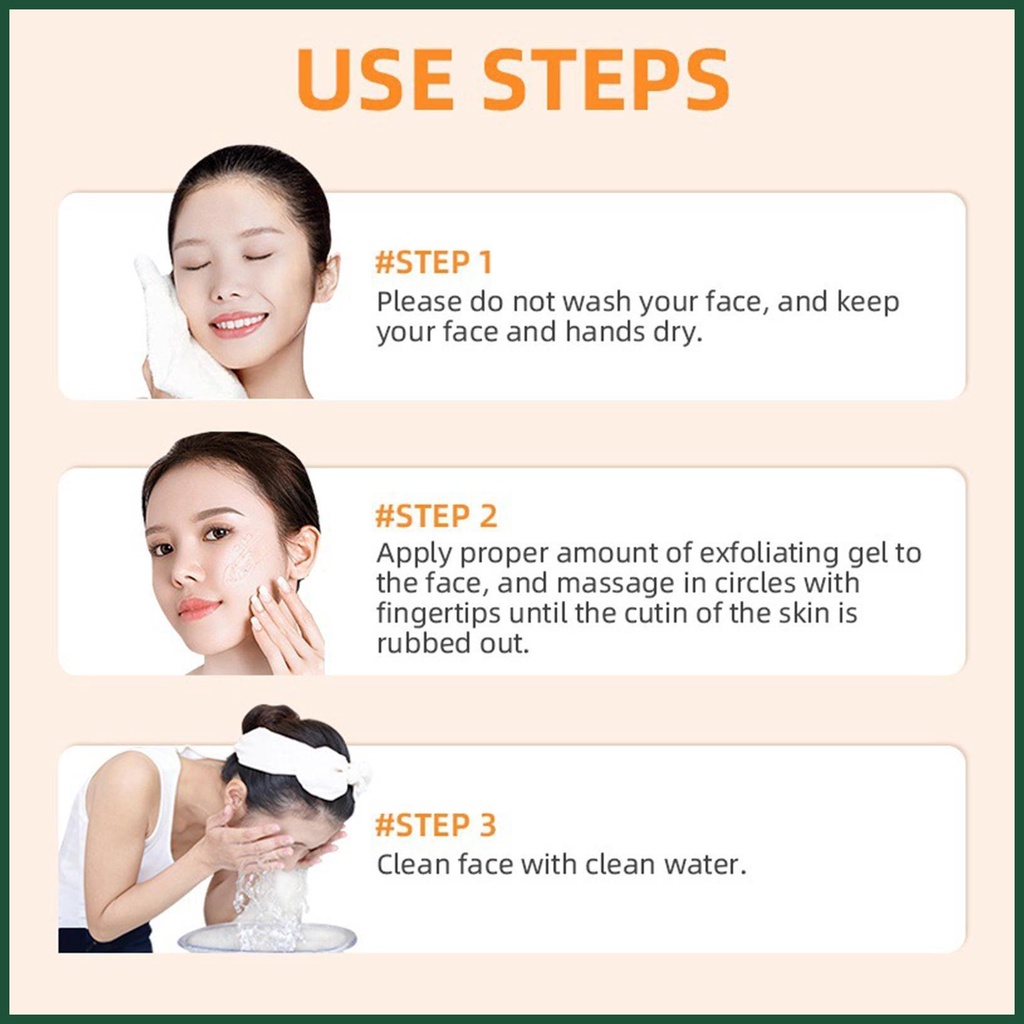 USE STEPS

#STEP 1
Please do not wash your face, and keep your face and hands dry.

#STEP 2
Apply proper amount of exfoliating gel to the face, and massage in circles with fingertips until the cutin of the skin is rubbed out.

#STEP 3
Clean face with clean water.