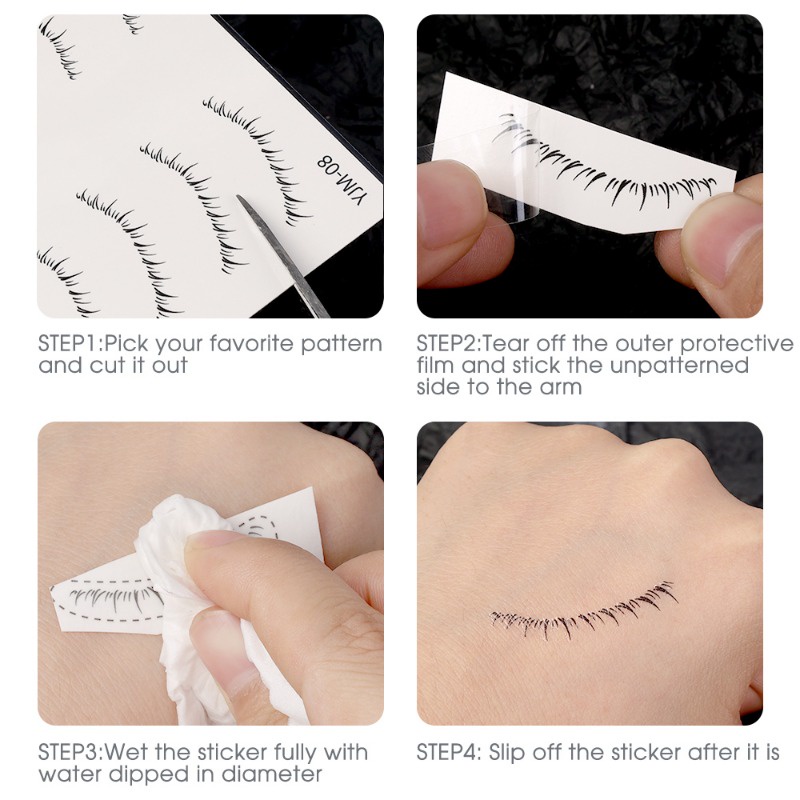 YJM-08

STEP1:Pick your favorite pattern and cut it out

STEP2:Tear off the outer protective film and stick the unpatterned side to the arm

STEP3:Wet the sticker fully with water dipped in diameter

STEP4: Slip off the sticker after it is