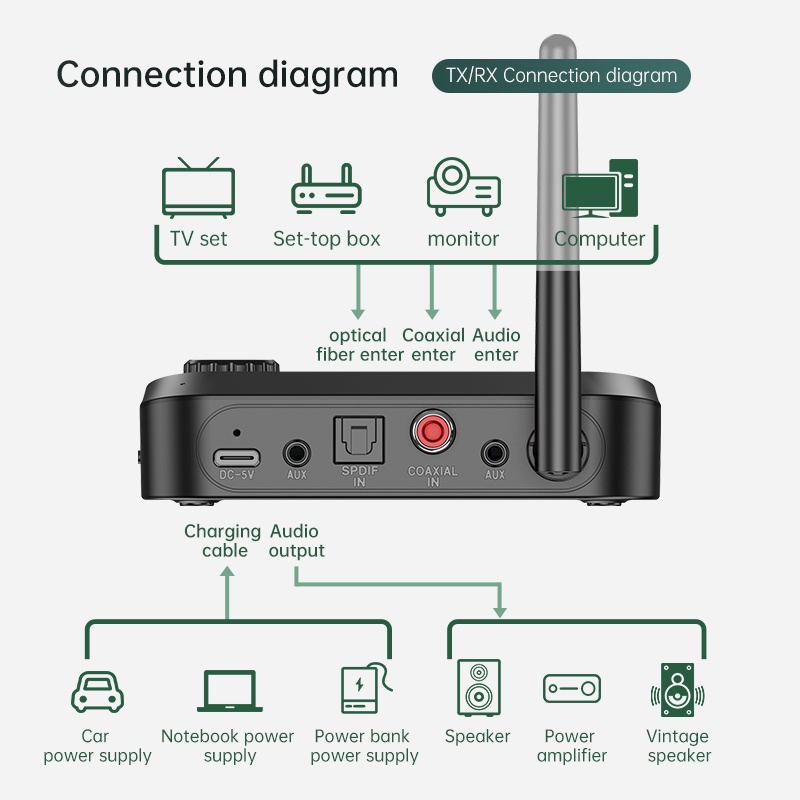 Connection diagram

TX/RX Connection diagram

TV set

Set-top box

monitor

Computer

optical fiber enter

Coaxial enter

Audio enter

DC-5V

AUX

SPDIF IN

COAXIAL IN

AUX

Charging cable

Audio output

Car power supply

Notebook power supply

Power bank power supply

Speaker

Power amplifier

Vintage speaker