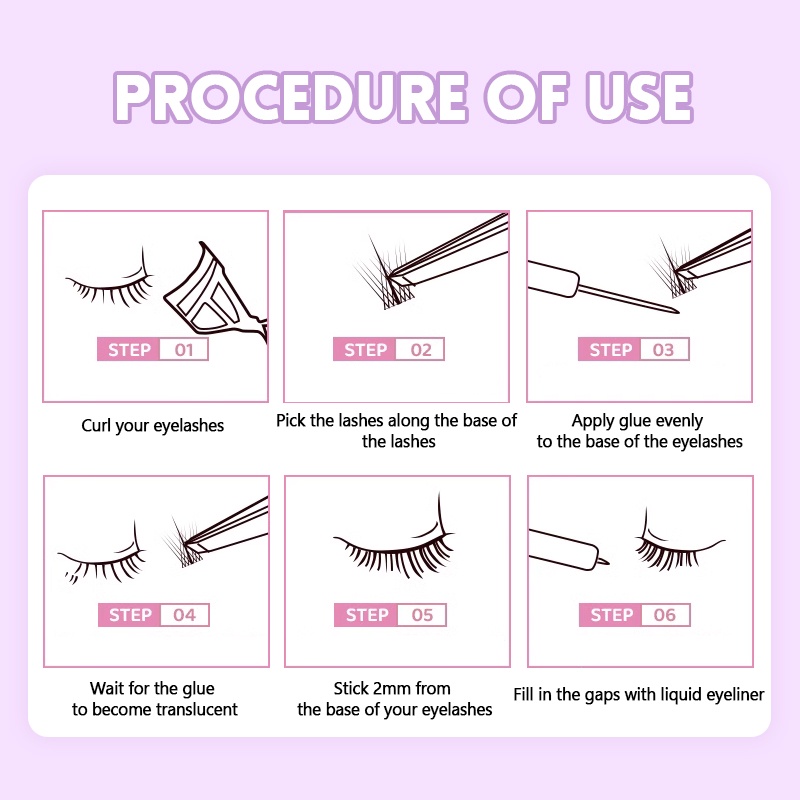 PROCEDURE OF USE

STEP 01

Curl your eyelashes

STEP 02

Pick the lashes along the base of the lashes

STEP 03

Apply glue evenly to the base of the eyelashes

STEP 04

Wait for the glue to become translucent

STEP 05

Stick 2mm from the base of your eyelashes

STEP 06

Fill in the gaps with liquid eyeliner