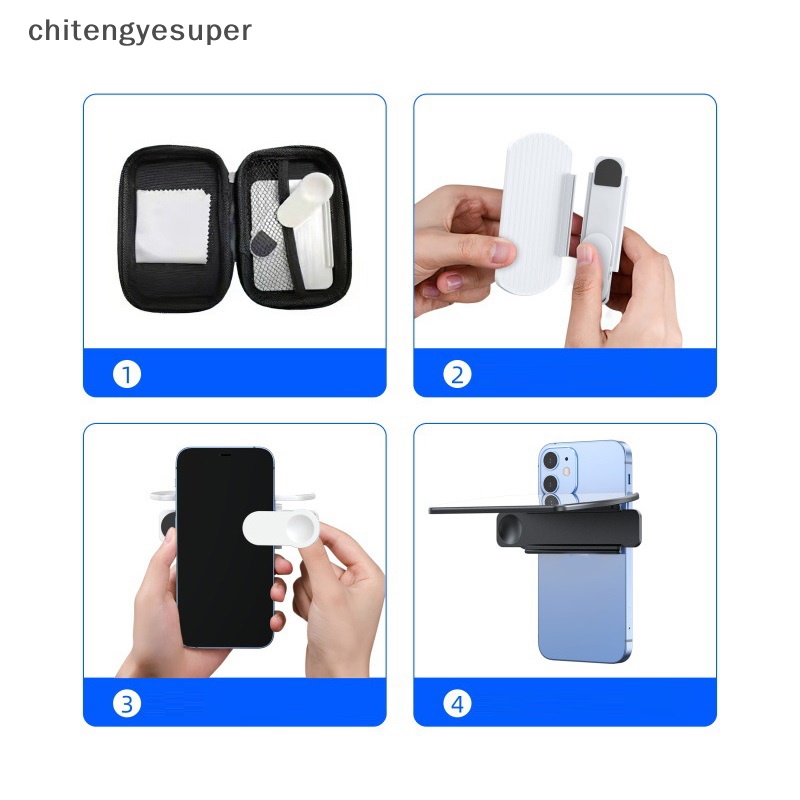 chitengyesuper

1

2

3

4