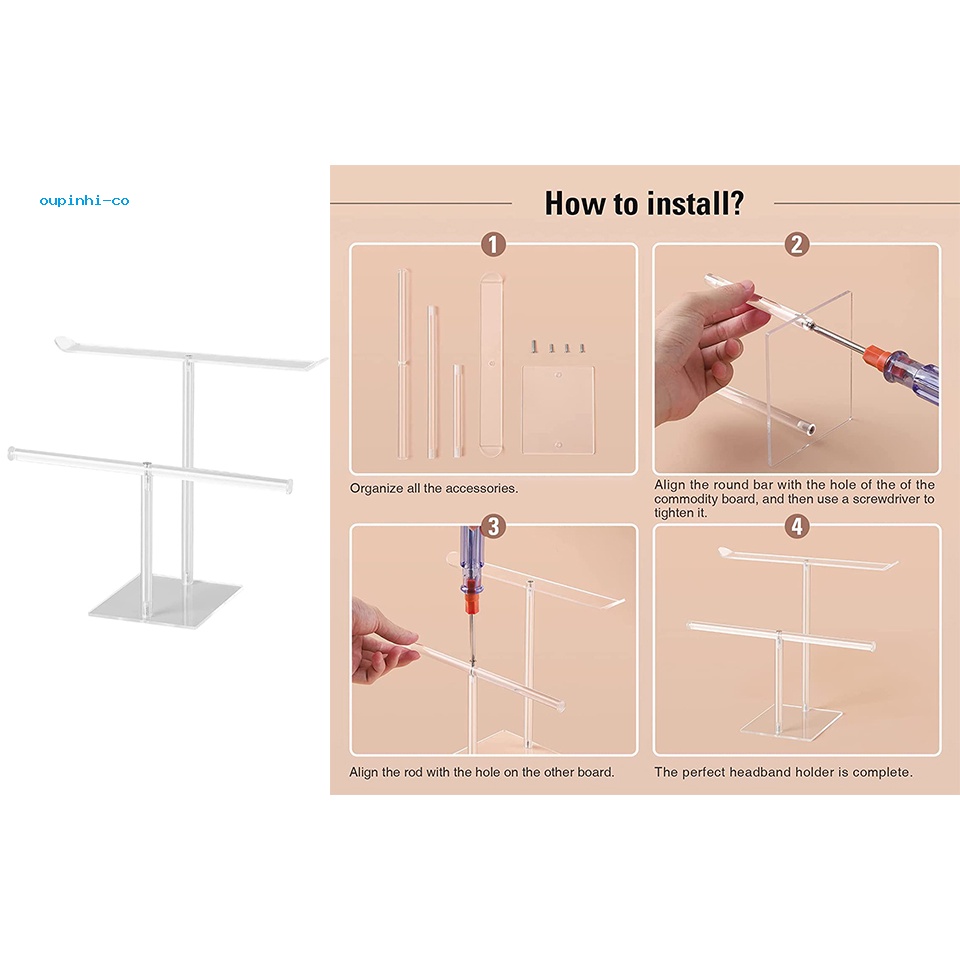 oupinhi-co

How to install?

1

Organize all the accessories.

2

Align the round bar with the hole of the of the commodity board, and then use a screwdriver to tighten it.

3

Align the rod with the hole on the other board.

4

The perfect headband holder is complete.