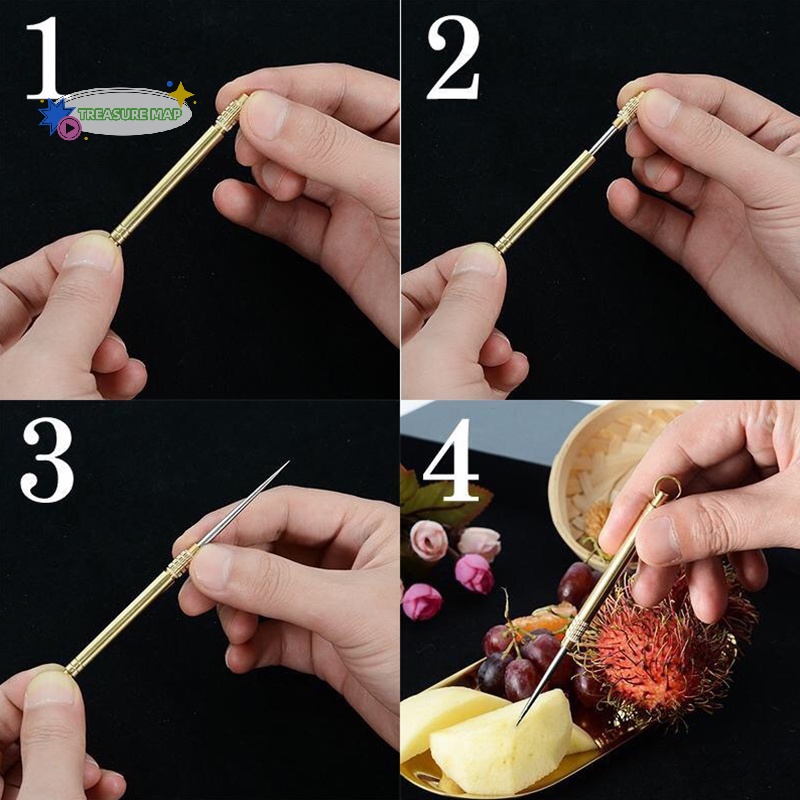 1
TREASURE MAP
2
3
4