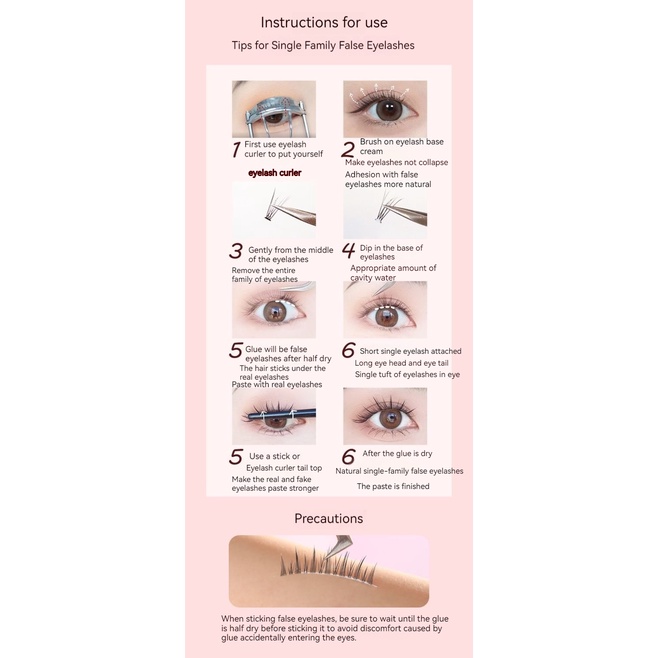 Instructions for use

Tips for Single Family False Eyelashes

1 First use eyelash curler to put yourself

eyelash curler

2 Brush on eyelash base cream

Make eyelashes not collapse

Adhesion with false eyelashes more natural

3 Gently from the middle of the eyelashes

Remove the entire family of eyelashes

4 Dip in the base of eyelashes

Appropriate amount of cavity water

5 Glue will be false eyelashes after half dry

The hair sticks under the real eyelashes

Paste with real eyelashes

6 Short single eyelash attached

Long eye head and eye tail

Single tuft of eyelashes in eye

5 Use a stick or

Eyelash curler tail top

Make the real and fake eyelashes paste stronger

6 After the glue is dry

Natural single-family false eyelashes

The paste is finished

Precautions

When sticking false eyelashes, be sure to wait until the glue is half dry before sticking it to avoid discomfort caused by glue accidentally entering the eyes.