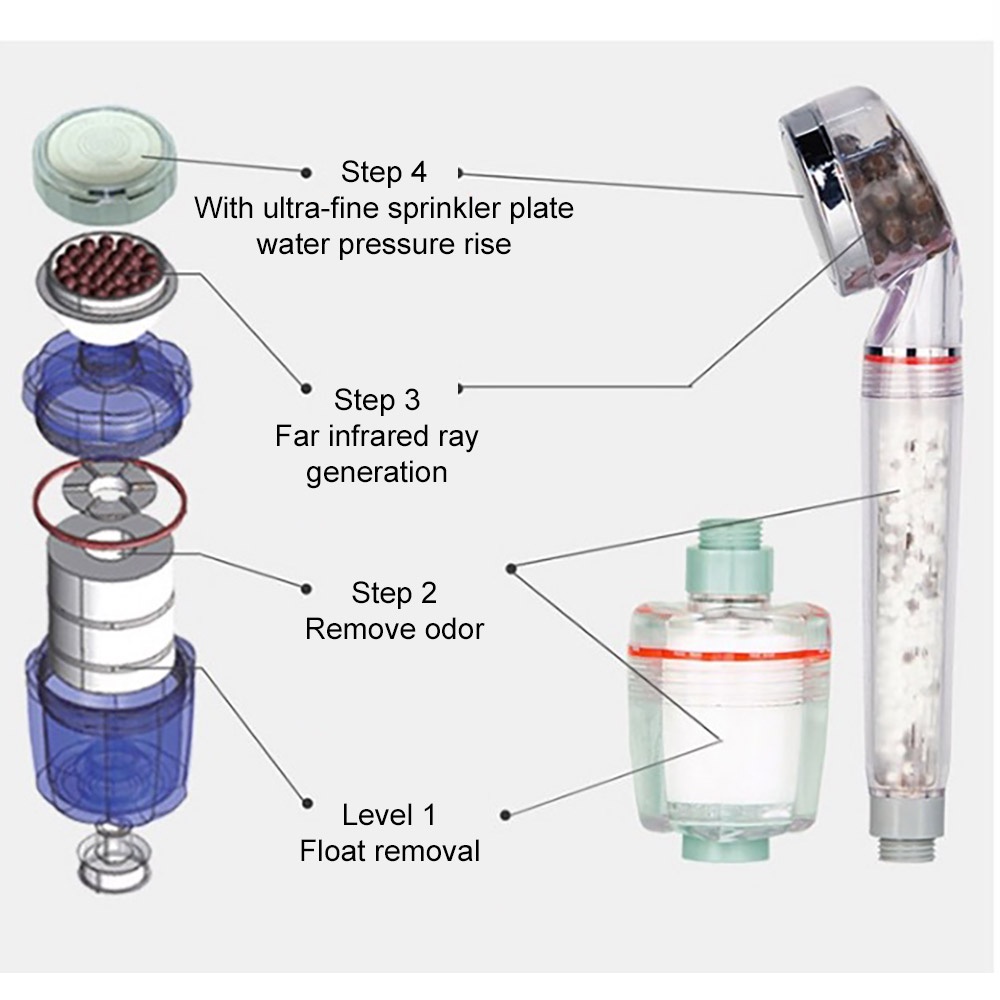 Step 4
With ultra-fine sprinkler plate water pressure rise

Step 3
Far infrared ray generation

Step 2
Remove odor

Level 1
Float removal