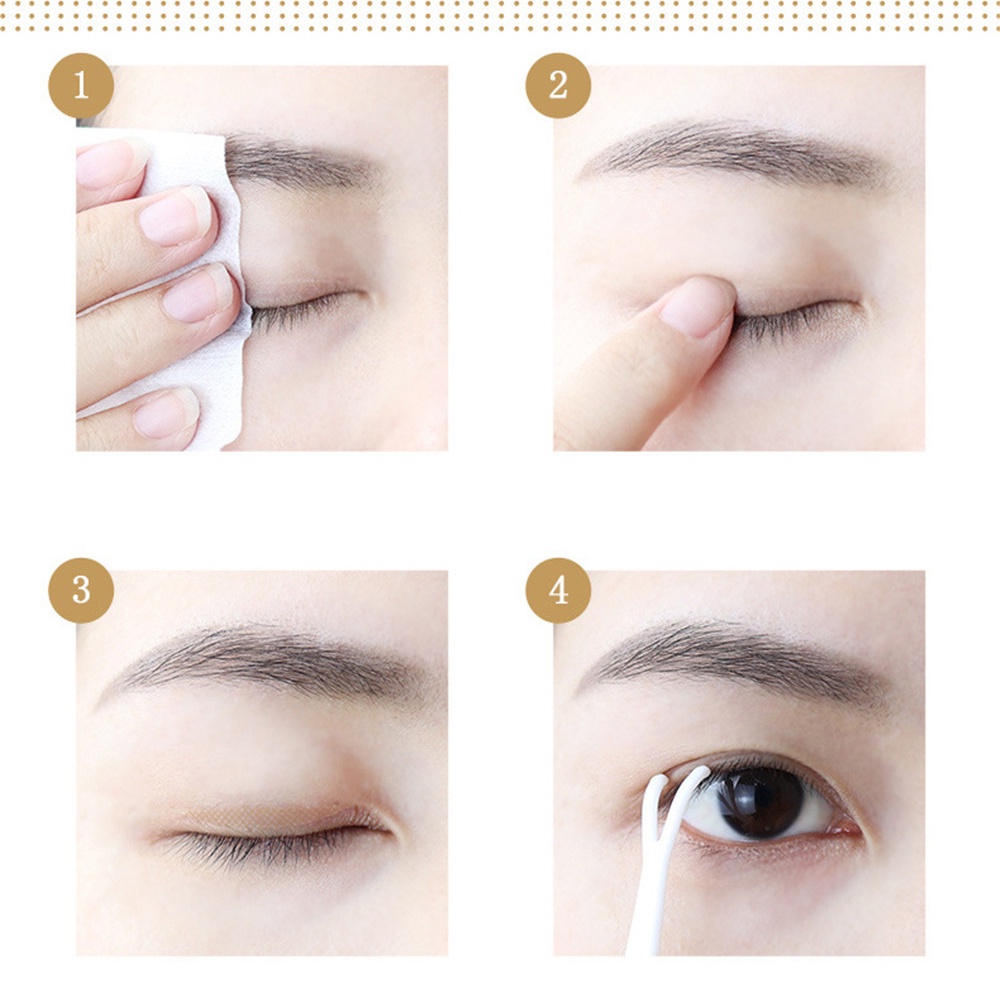 1

2

3

4