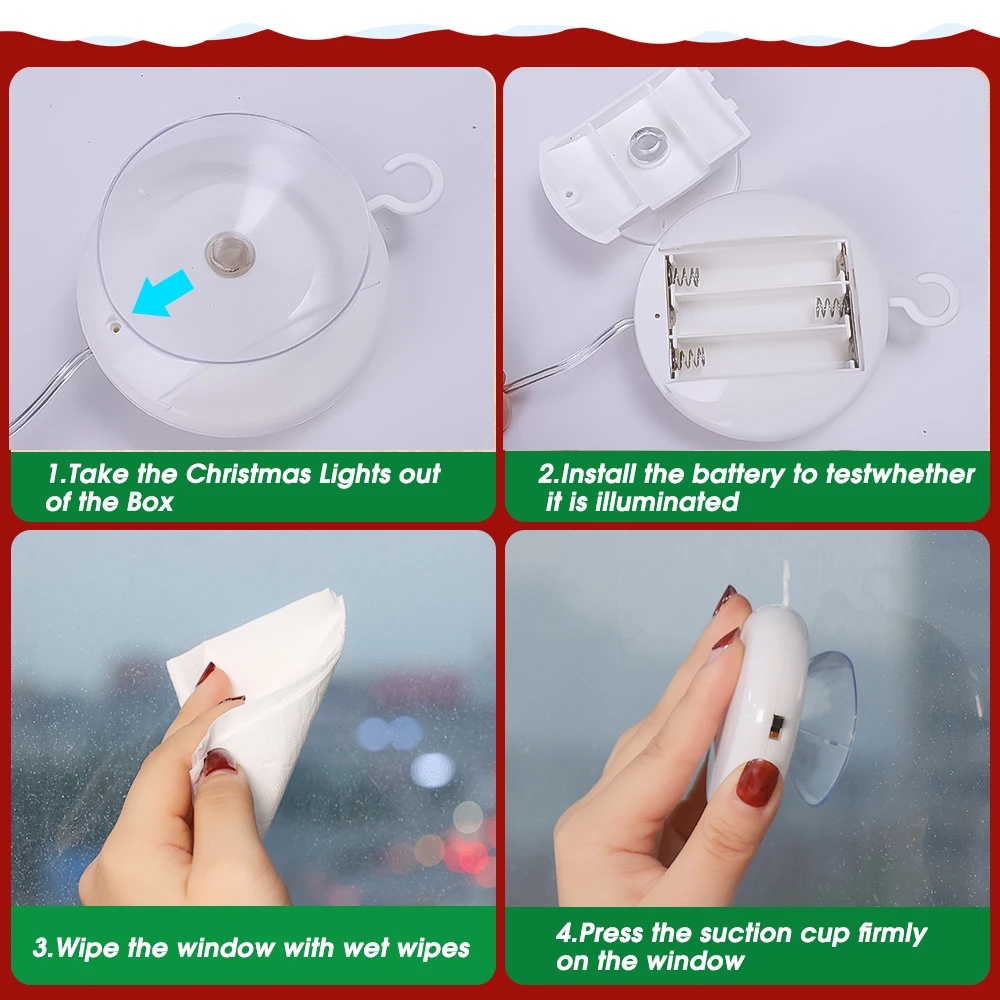 1.Take the Christmas Lights out of the Box

2.Install the battery to testwhether it is illuminated

3.Wipe the window with wet wipes

4.Press the suction cup firmly on the window