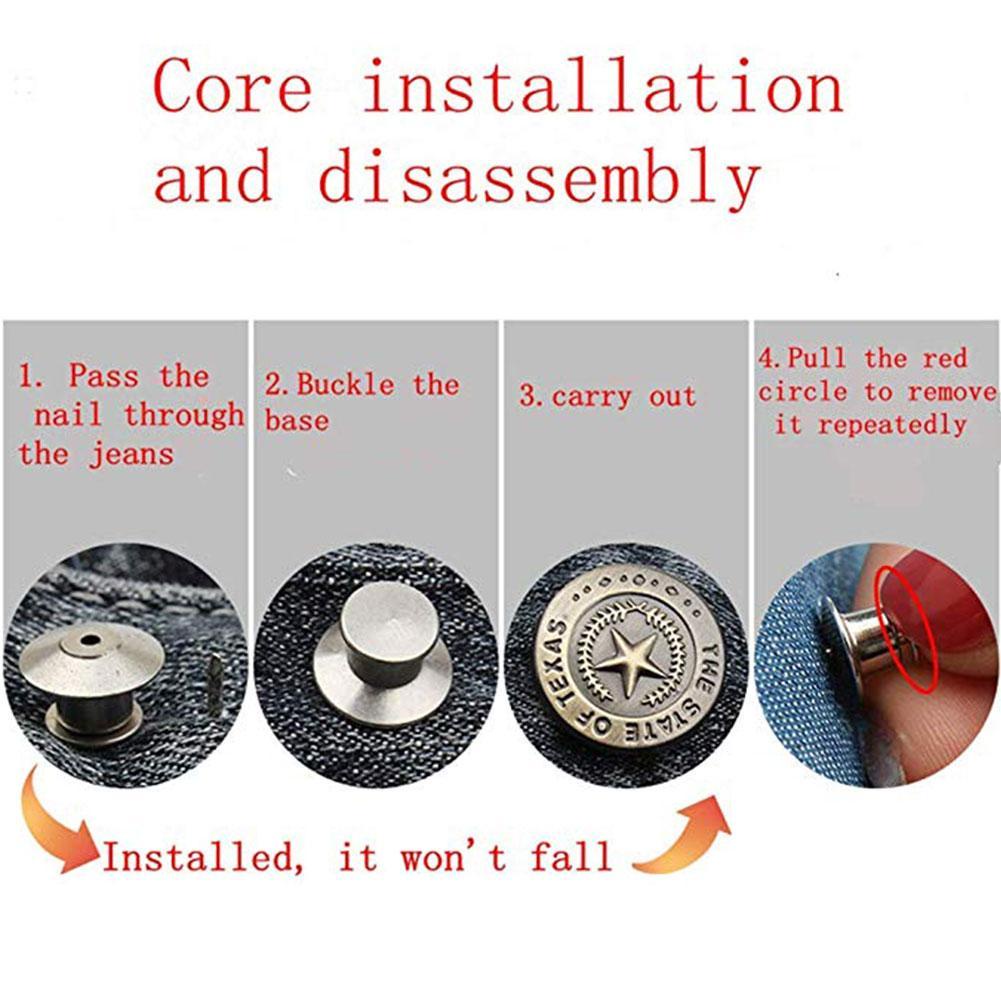 Core installation and disassembly

1. Pass the nail through the jeans

2. Buckle the base

3. carry out

4. Pull the red circle to remove it repeatedly

THE STATE OF TEXAS

Installed, it won't fall