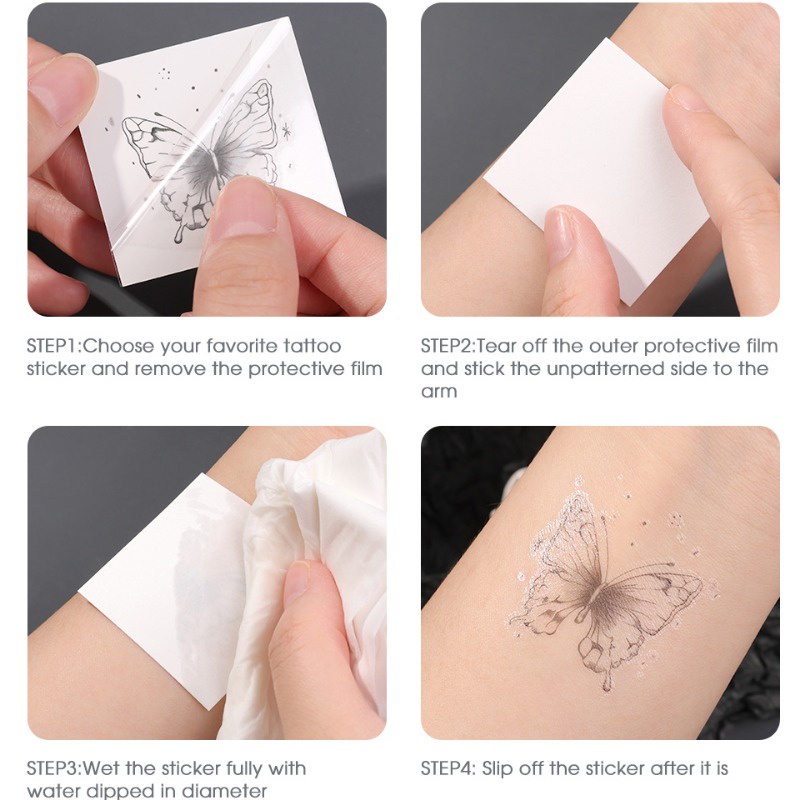 STEP1:Choose your favorite tattoo sticker and remove the protective film

STEP2:Tear off the outer protective film and stick the unpatterned side to the arm

STEP3:Wet the sticker fully with water dipped in diameter

STEP4: Slip off the sticker after it is