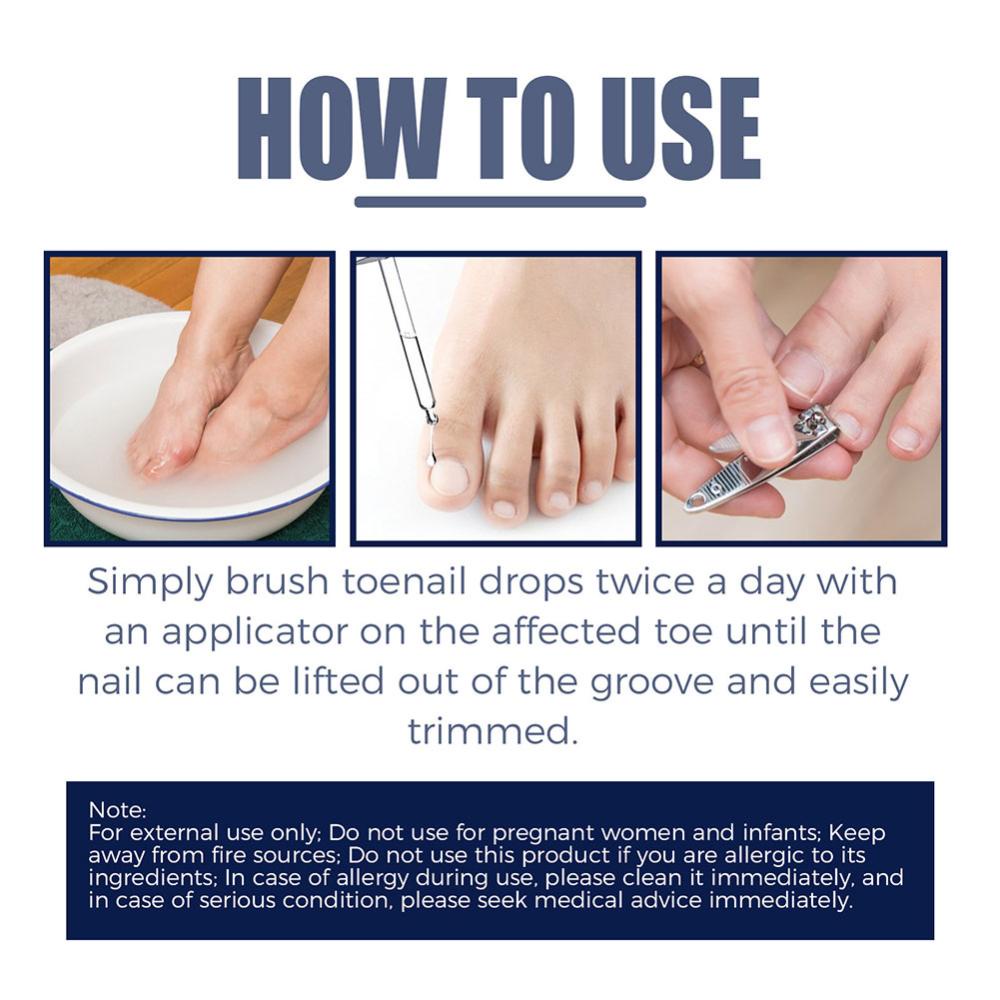 HOW TO USE

Simply brush toenail drops twice a day with an applicator on the affected toe until the nail can be lifted out of the groove and easily trimmed.

Note:
For external use only; Do not use for pregnant women and infants; Keep away from fire sources; Do not use this product if you are allergic to its ingredients; In case of allergy during use, please clean it immediately, and in case of serious condition, please seek medical advice immediately.