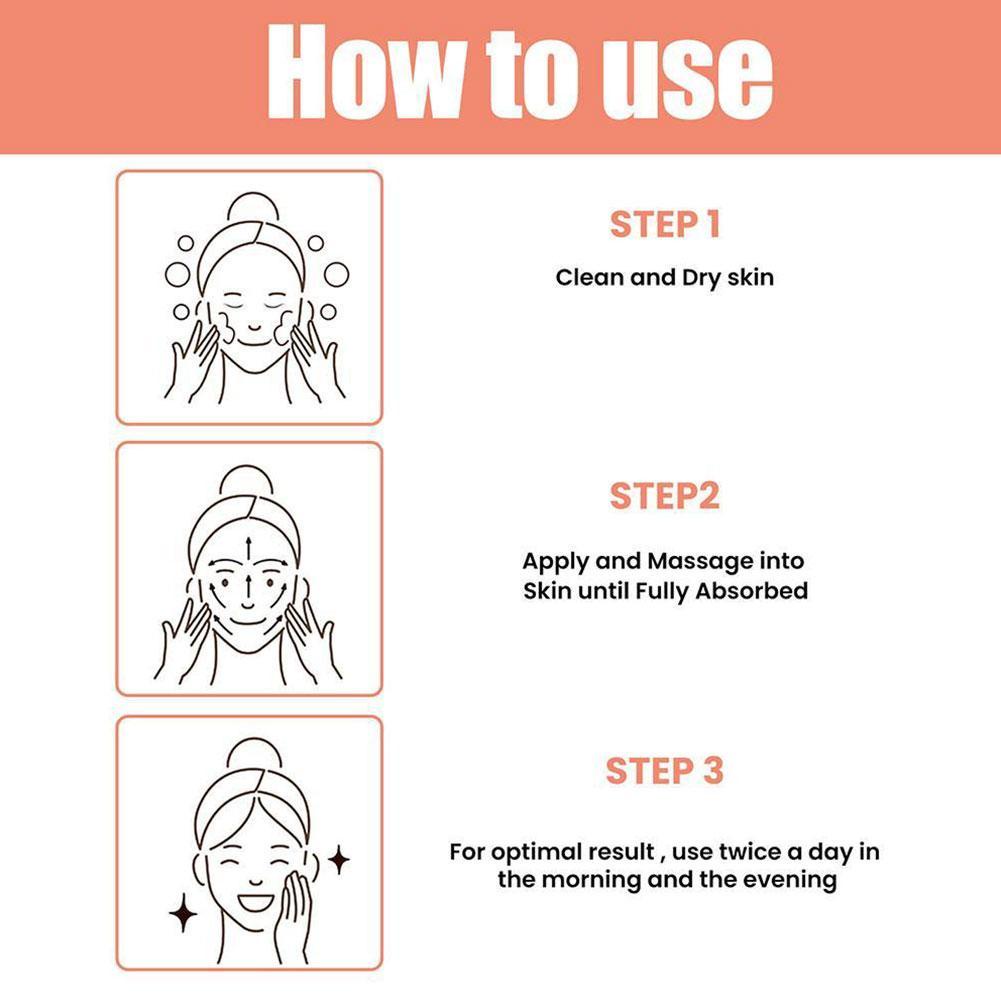 How to use

STEP 1

Clean and Dry skin

STEP2

Apply and Massage into Skin until Fully Absorbed

STEP 3

For optimal result , use twice a day in the morning and the evening