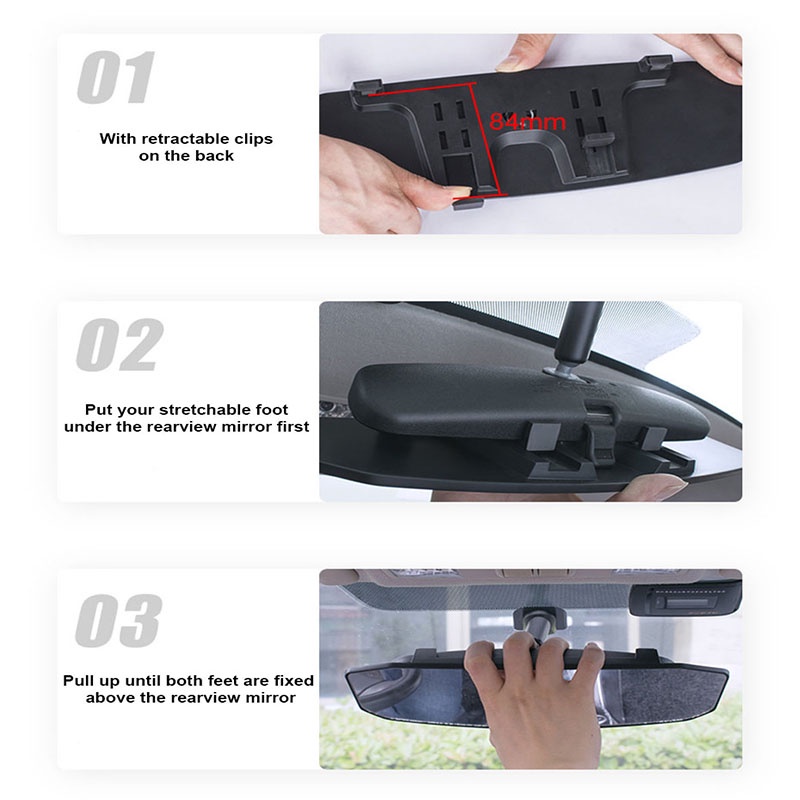 01

With retractable clips on the back

84mm

02

Put your stretchable foot under the rearview mirror first

03

Pull up until both feet are fixed above the rearview mirror