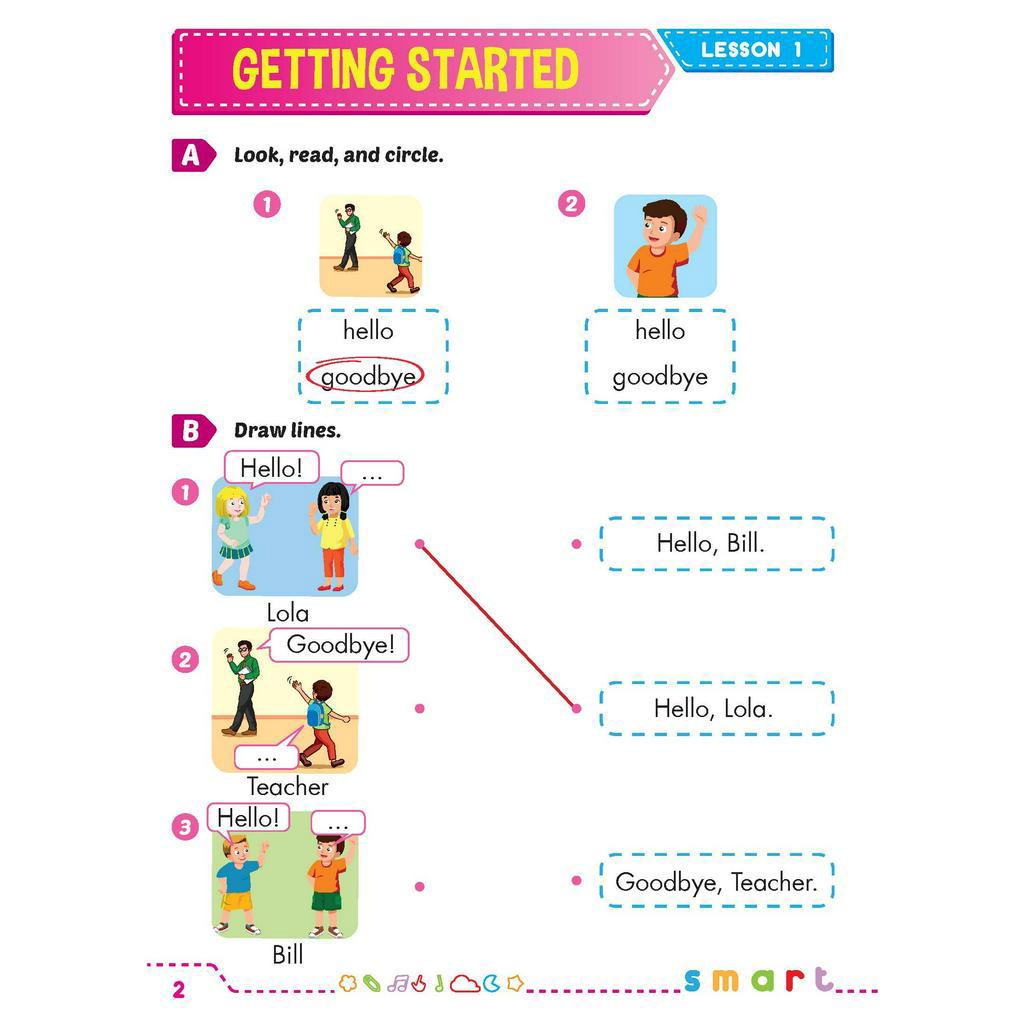 GETTING STARTED

LESSON 1

A Look, read, and circle.

1

hello

goodbye

2

hello

goodbye

B Draw lines.

1

Hello!

...

Lola

2

Goodbye!

...

Teacher

3

Hello!

...

Bill

Hello, Bill.

Hello, Lola.

Goodbye, Teacher.

2

smart