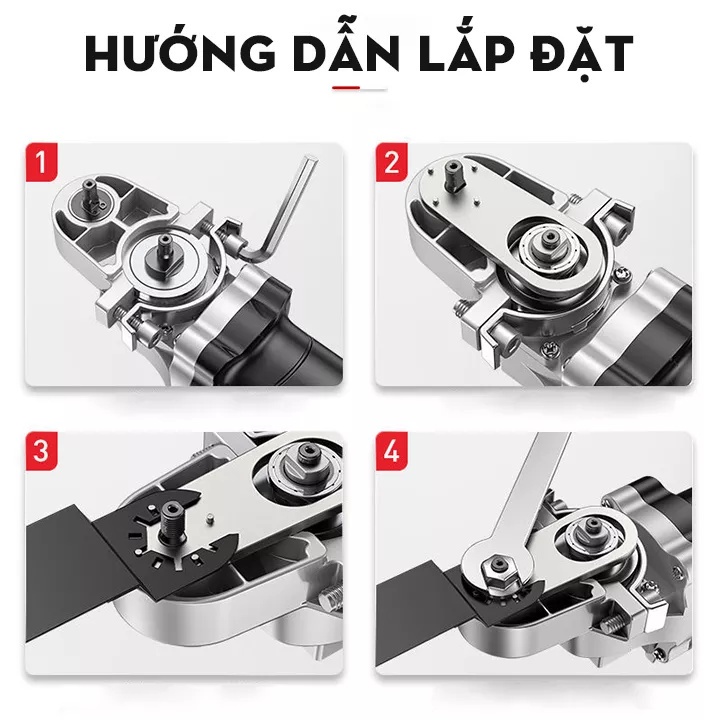 HƯỚNG DẪN LẮP ĐẶT

1

2

3

4