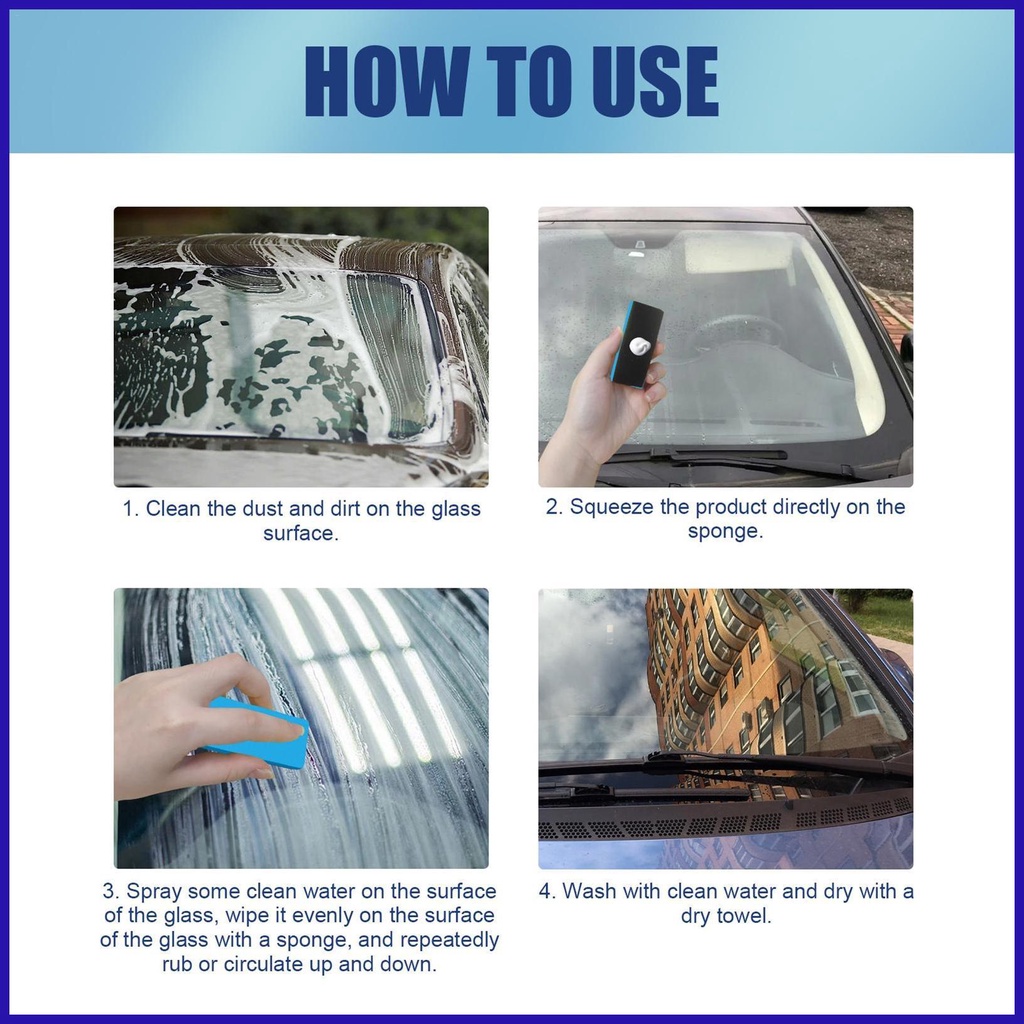 HOW TO USE

1. Clean the dust and dirt on the glass surface.

2. Squeeze the product directly on the sponge.

3. Spray some clean water on the surface of the glass, wipe it evenly on the surface of the glass with a sponge, and repeatedly rub or circulate up and down.

4. Wash with clean water and dry with a dry towel.