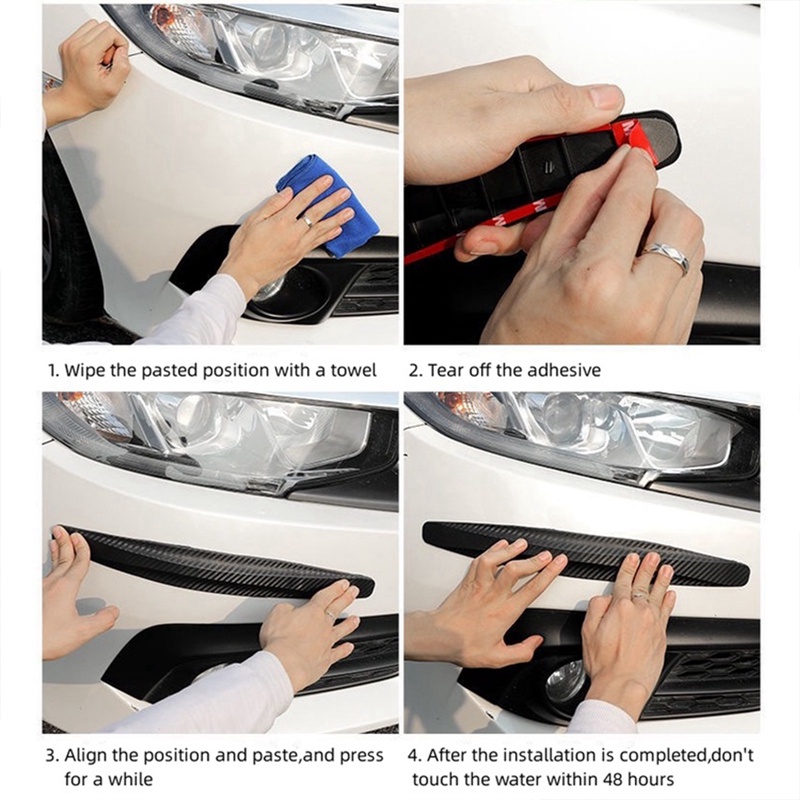 1. Wipe the pasted position with a towel

2. Tear off the adhesive

3. Align the position and paste,and press for a while

4. After the installation is completed,don't touch the water within 48 hours