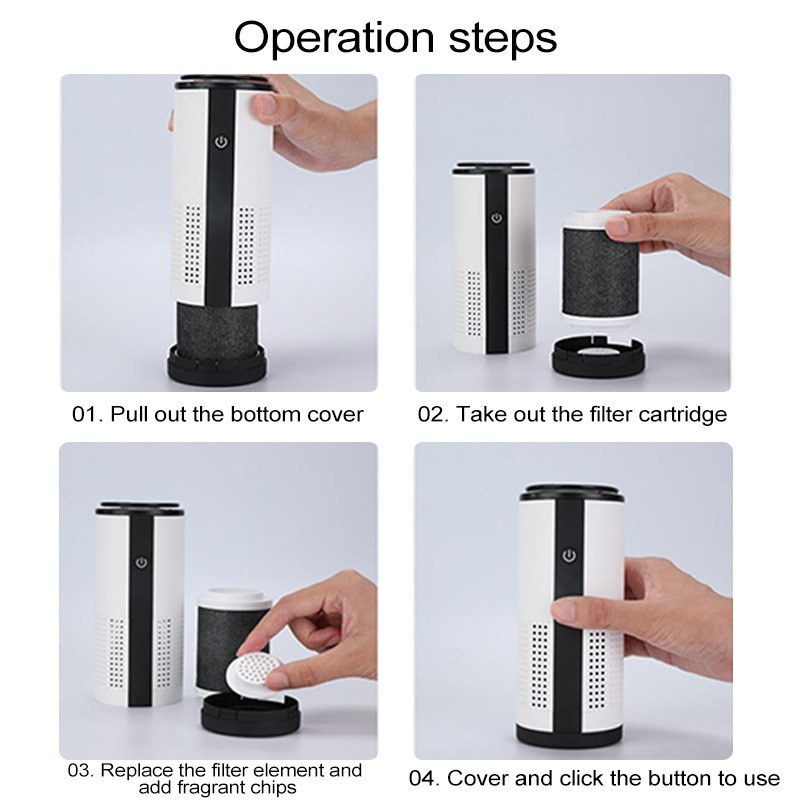 Operation steps

01. Pull out the bottom cover

02. Take out the filter cartridge

03. Replace the filter element and add fragrant chips

04. Cover and click the button to use